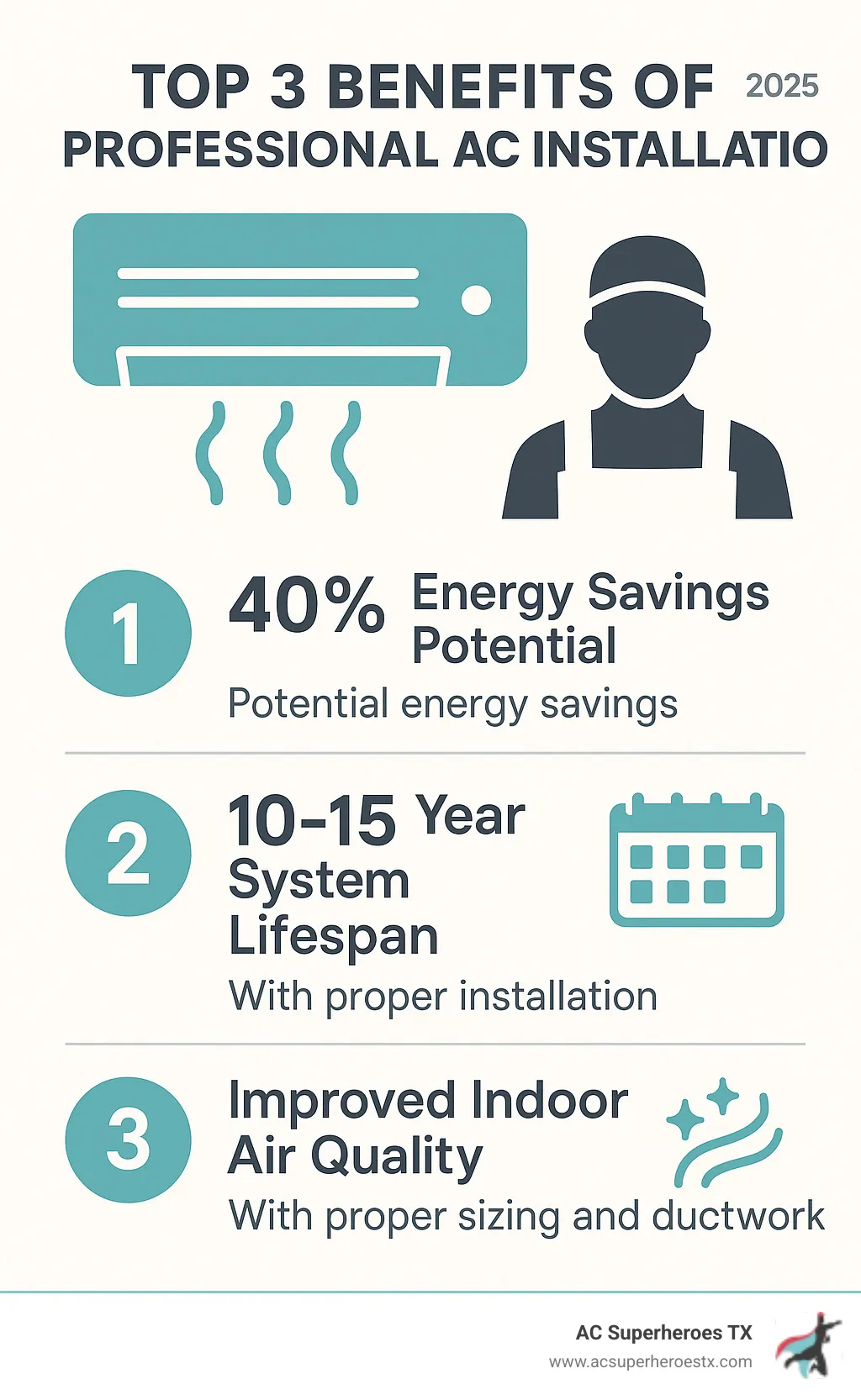 TOP 3 BENEFITS OF 2025
PROFESSIONAL AC INSTALLATIO

1
40% Energy Savings Potential
Potential energy savings

2
10-15 Year System Lifespan
With proper installation

3
Improved Indoor Air Quality
With proper sizing and ductwork

AC Superheroes TX
www.acsuperheroestx.com