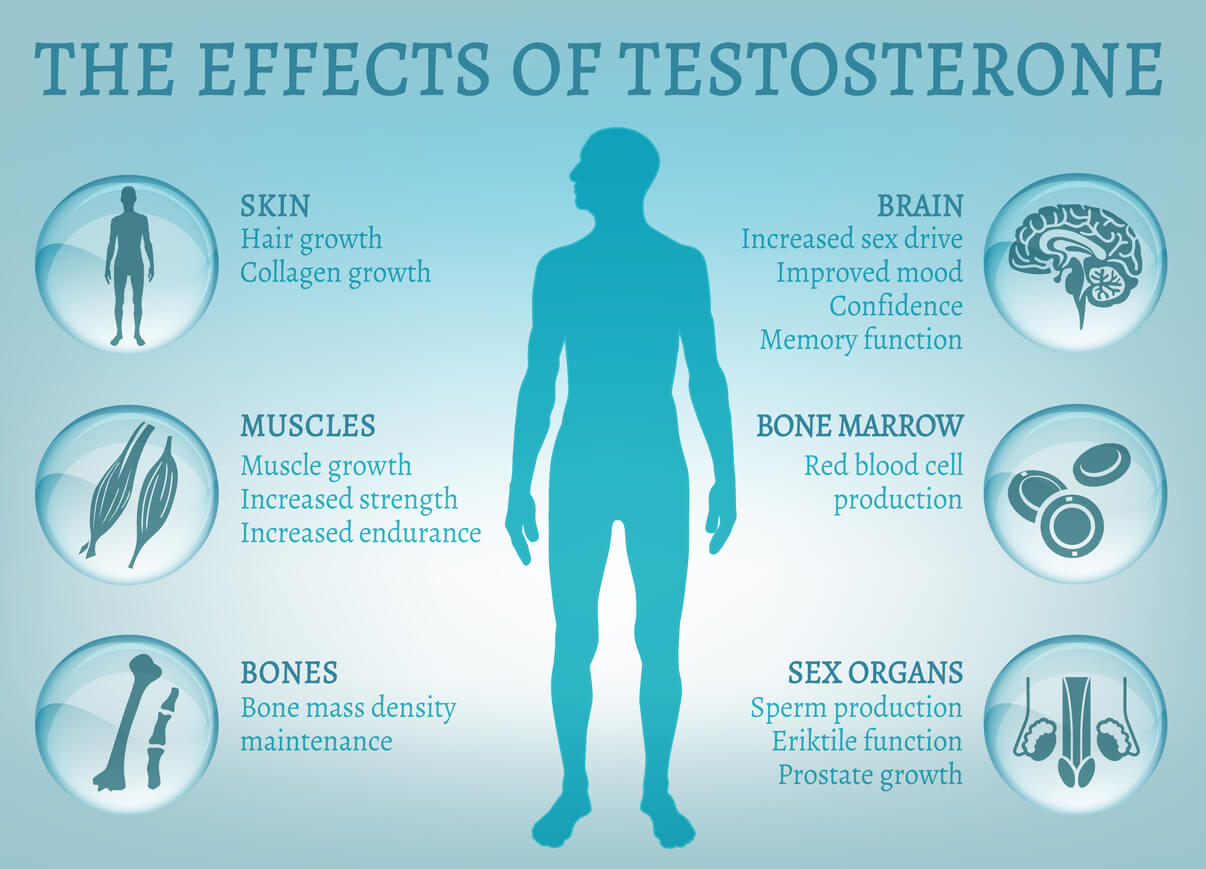 THE EFFECTS OF TESTOSTERONE

SKIN
Hair growth
Collagen growth

MUSCLES
Muscle growth
Increased strength
Increased endurance

BONES
Bone mass density maintenance

BRAIN
Increased sex drive
Improved mood
Confidence
Memory function

BONE MARROW
Red blood cell production

SEX ORGANS
Sperm production
Eriktile function
Prostate growth