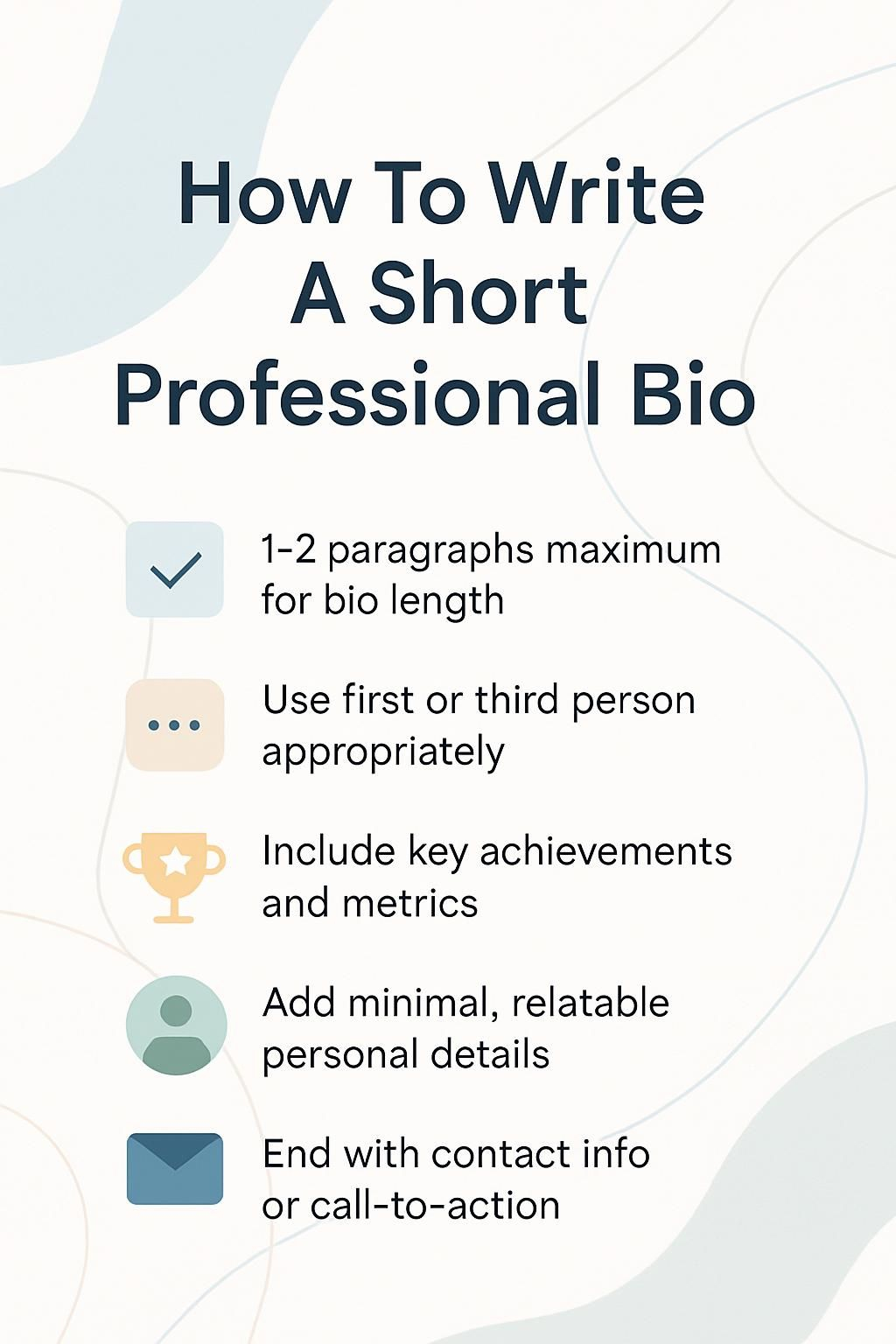 How To Write A Short Professional Bio

1-2 paragraphs maximum for bio length

Use first or third person appropriately

Include key achievements and metrics

Add minimal, relatable personal details

End with contact info or call-to-action