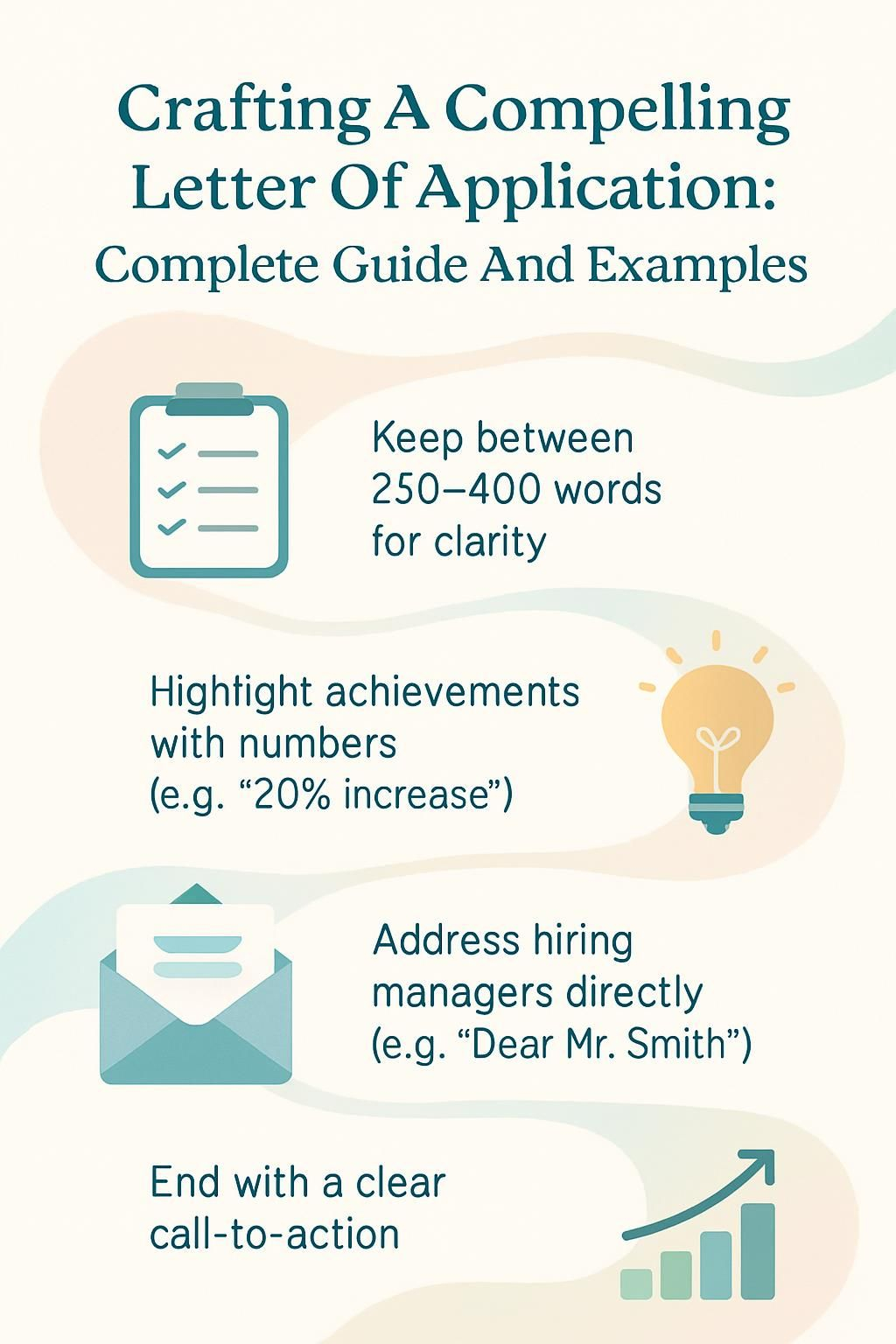 Crafting A Compelling Letter Of Application: Complete Guide And Examples

Keep between 250–400 words for clarity

Hightight achievements with numbers (e.g. “20% increase”)

Address hiring managers directly (e.g. “Dear Mr. Smith”)

End with a clear call-to-action