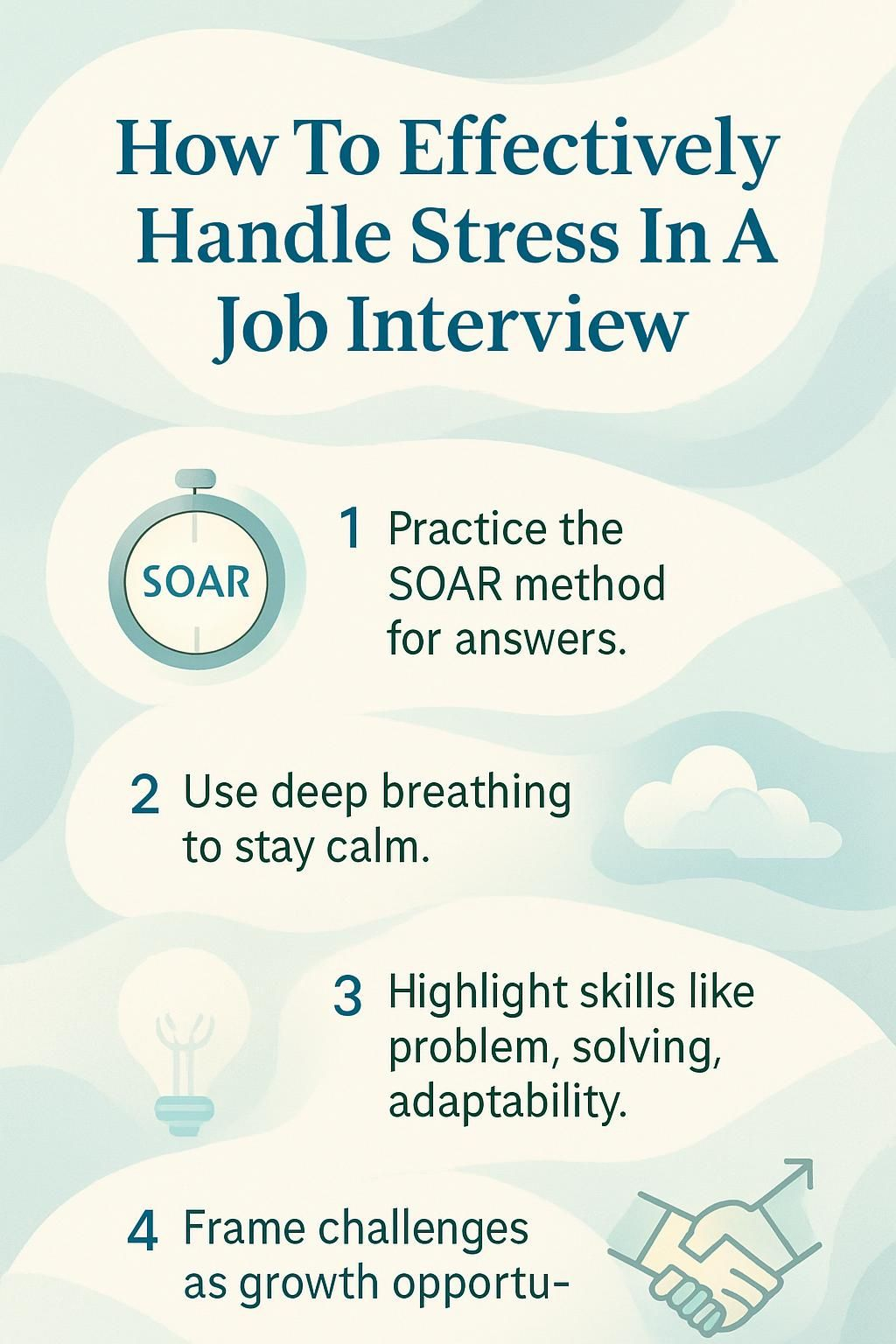 How To Effectively Handle Stress In A Job Interview

SOAR

1 Practice the SOAR method for answers.

2 Use deep breathing to stay calm.

3 Highlight skills like problem, solving, adaptability.

4 Frame challenges as growth opportu-