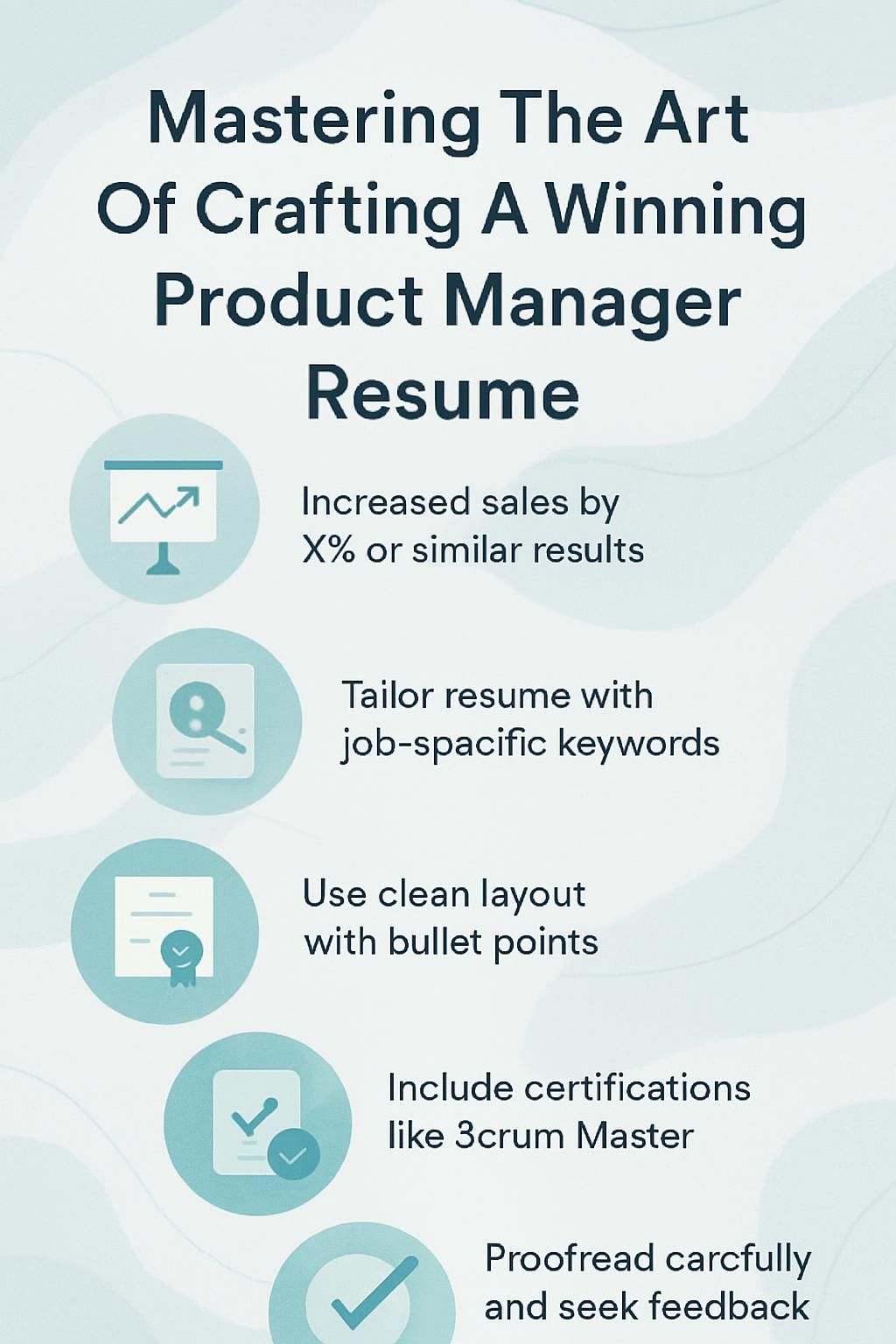 Mastering The Art Of Crafting A Winning Product Manager Resume

Increased sales by X% or similar results

Tailor resume with job-spacific keywords

Use clean layout with bullet points

Include certifications like 3crum Master

Proofread carcfully and seek feedback