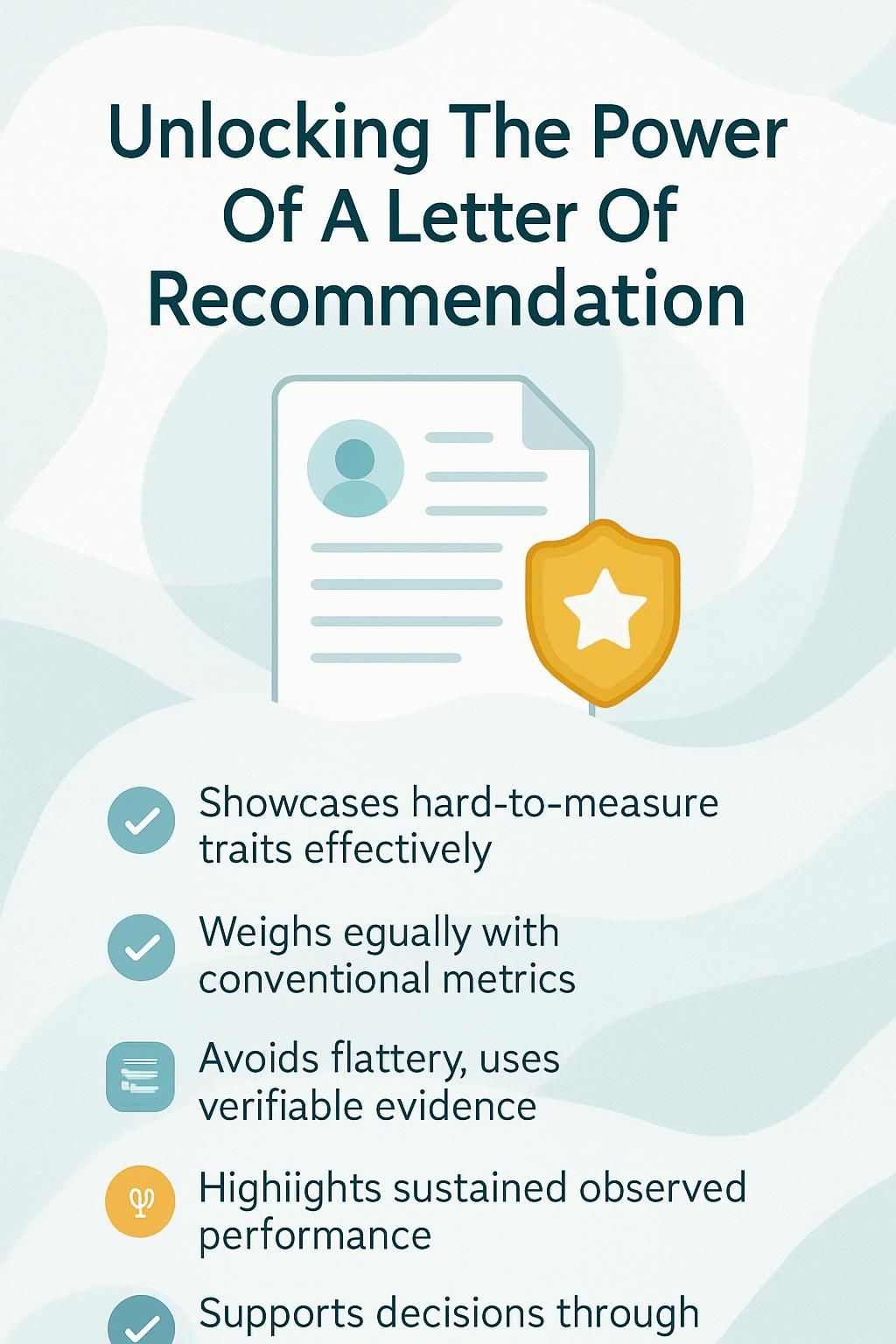 Unlocking The Power Of A Letter Of Recommendation

Showcases hard-to-measure traits effectively

Weighs egually with conventional metrics

Avoids flattery, uses verifiable evidence

Highiights sustained observed performance

Supports decisions through