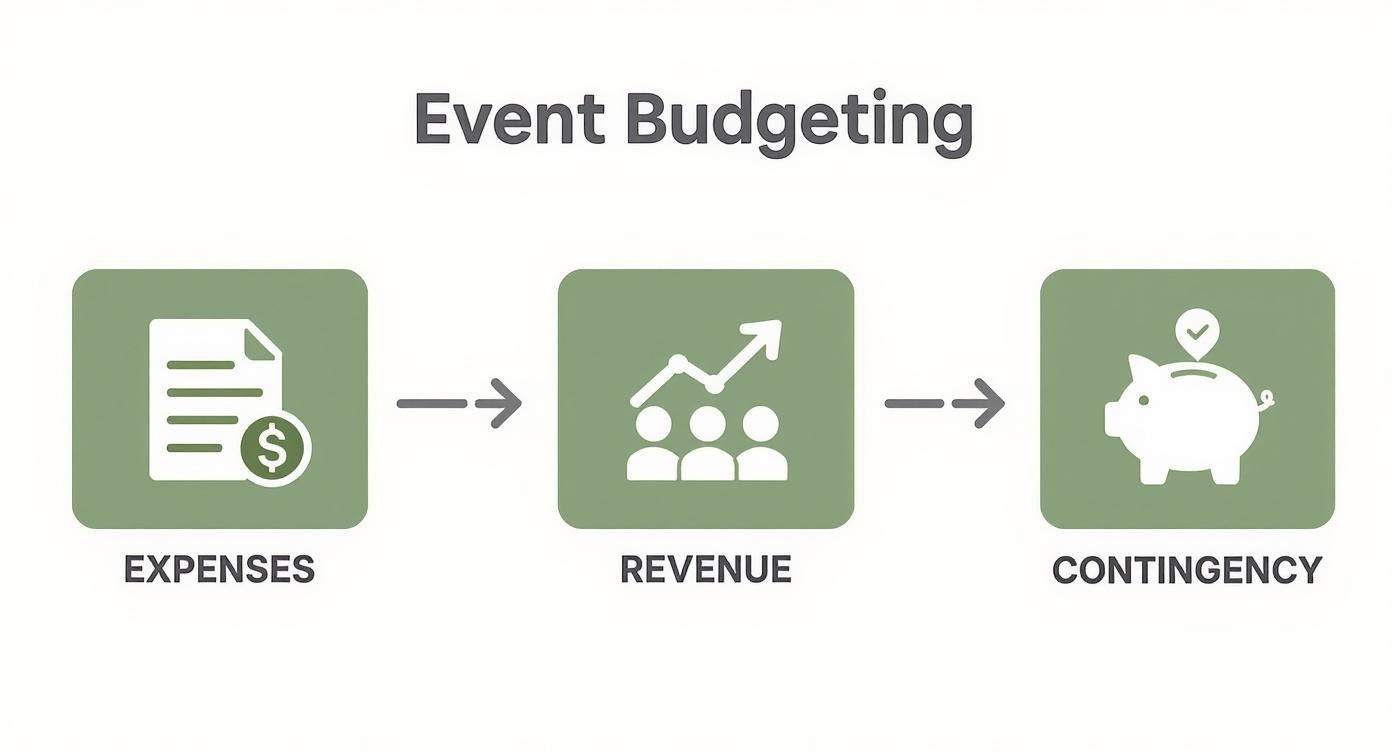 Event Budgeting

$

EXPENSES

REVENUE

CONTINGENCY