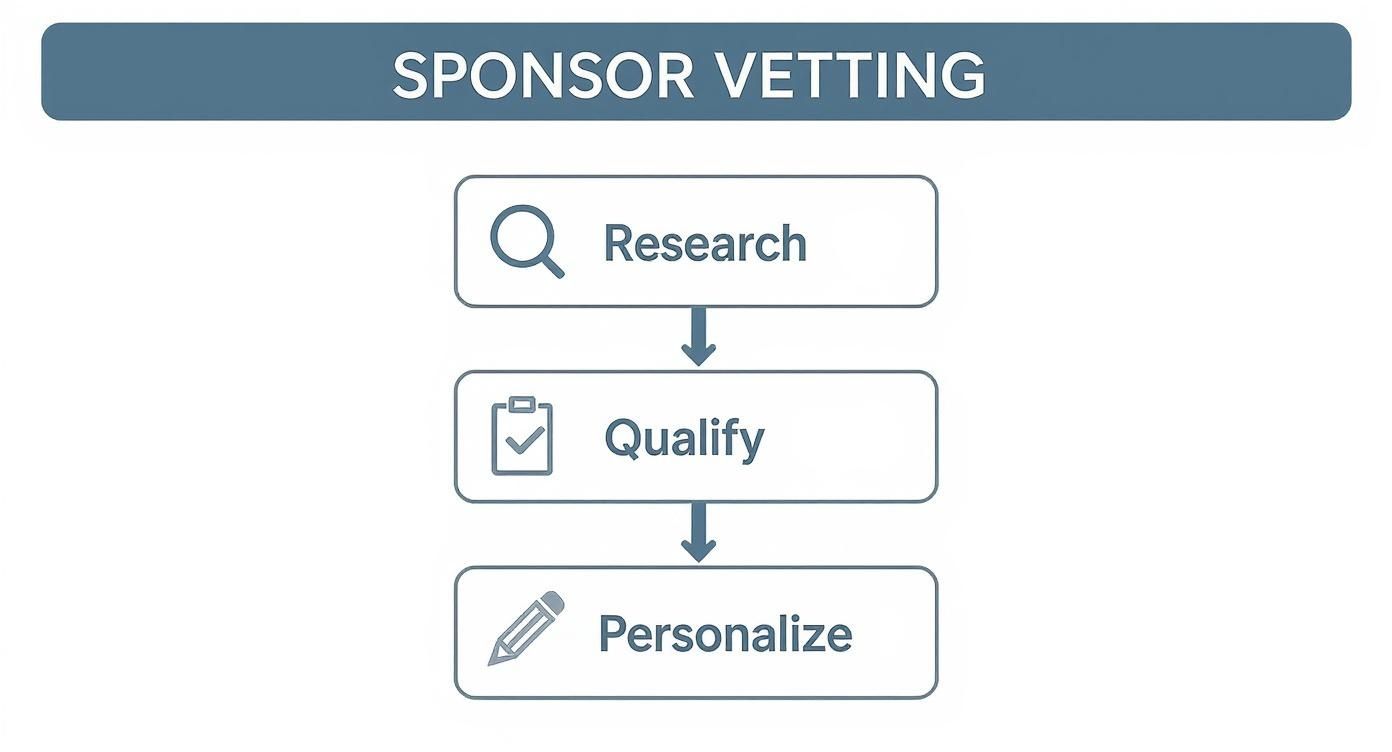 SPONSOR VETTING

Research

Qualify

Personalize