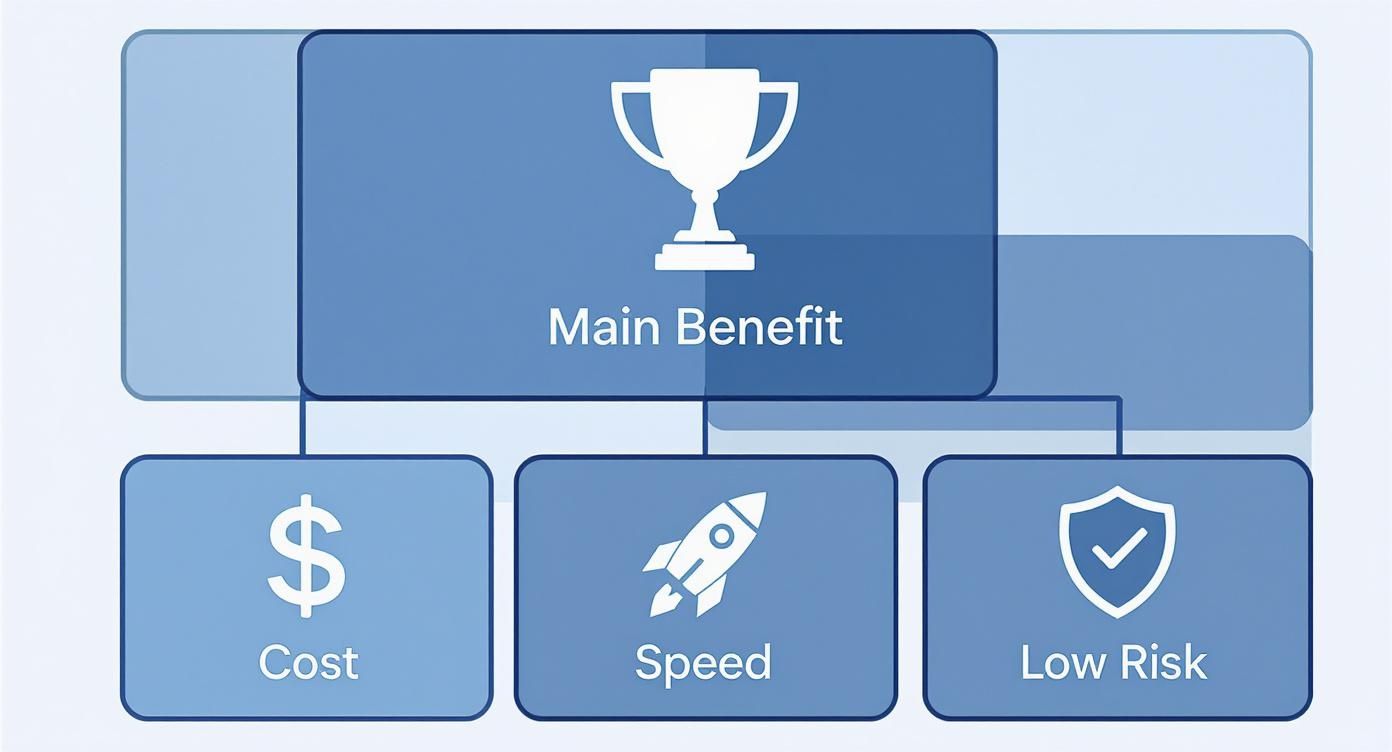 Main Benefit

$

Cost

Speed

Low Risk