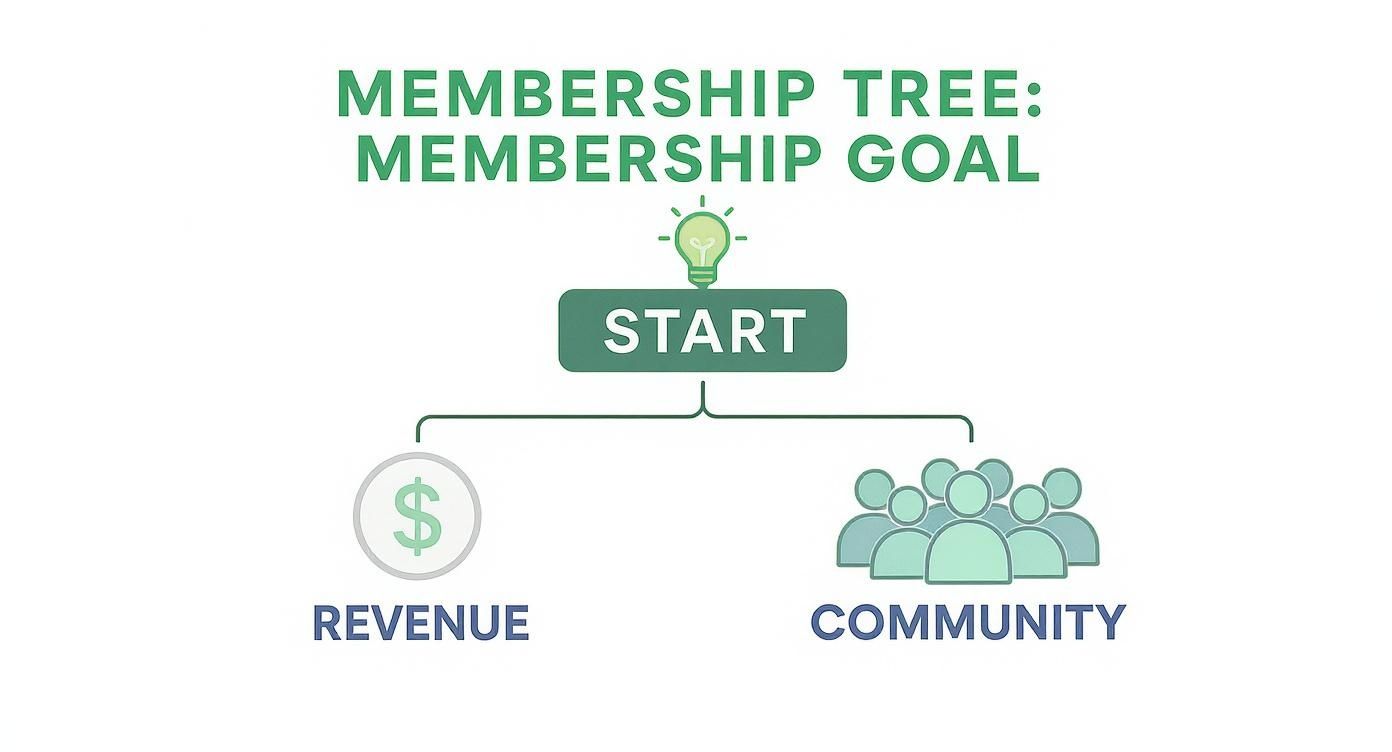 MEMBERSHIP TREE:
MEMBERSHIP GOAL

START

$

REVENUE

COMMUNITY