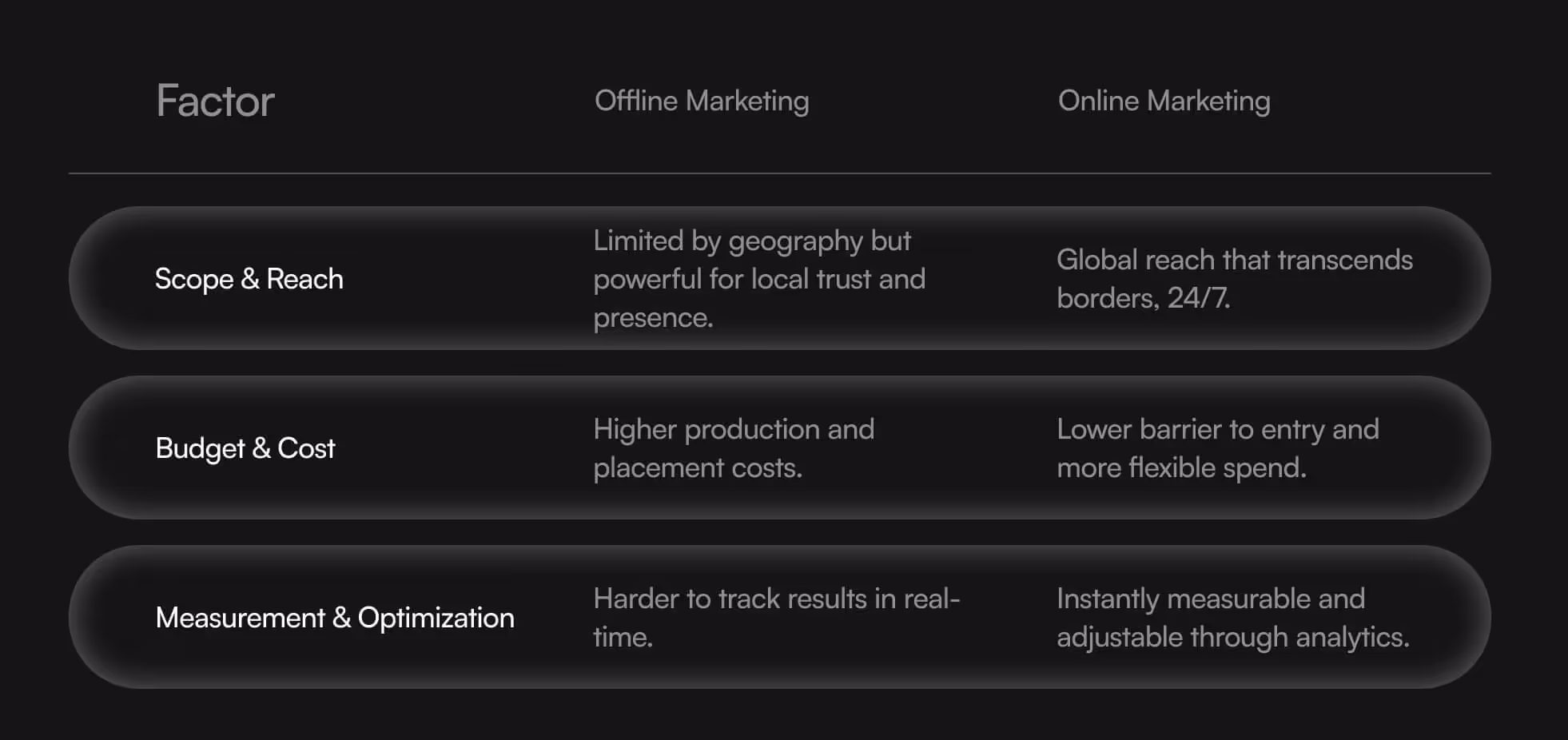 | Factor | Offline Marketing | Online Marketing |
|---|---|---|
| Scope & Reach | Limited by geography but powerful for local trust and presence. | Global reach that transcends borders, 24/7. |
| Budget & Cost | Higher production and placement costs. | Lower barrier to entry and more flexible spend. |
| Measurement & Optimization | Harder to track results in real-time. | Instantly measurable and adjustable through analytics. |