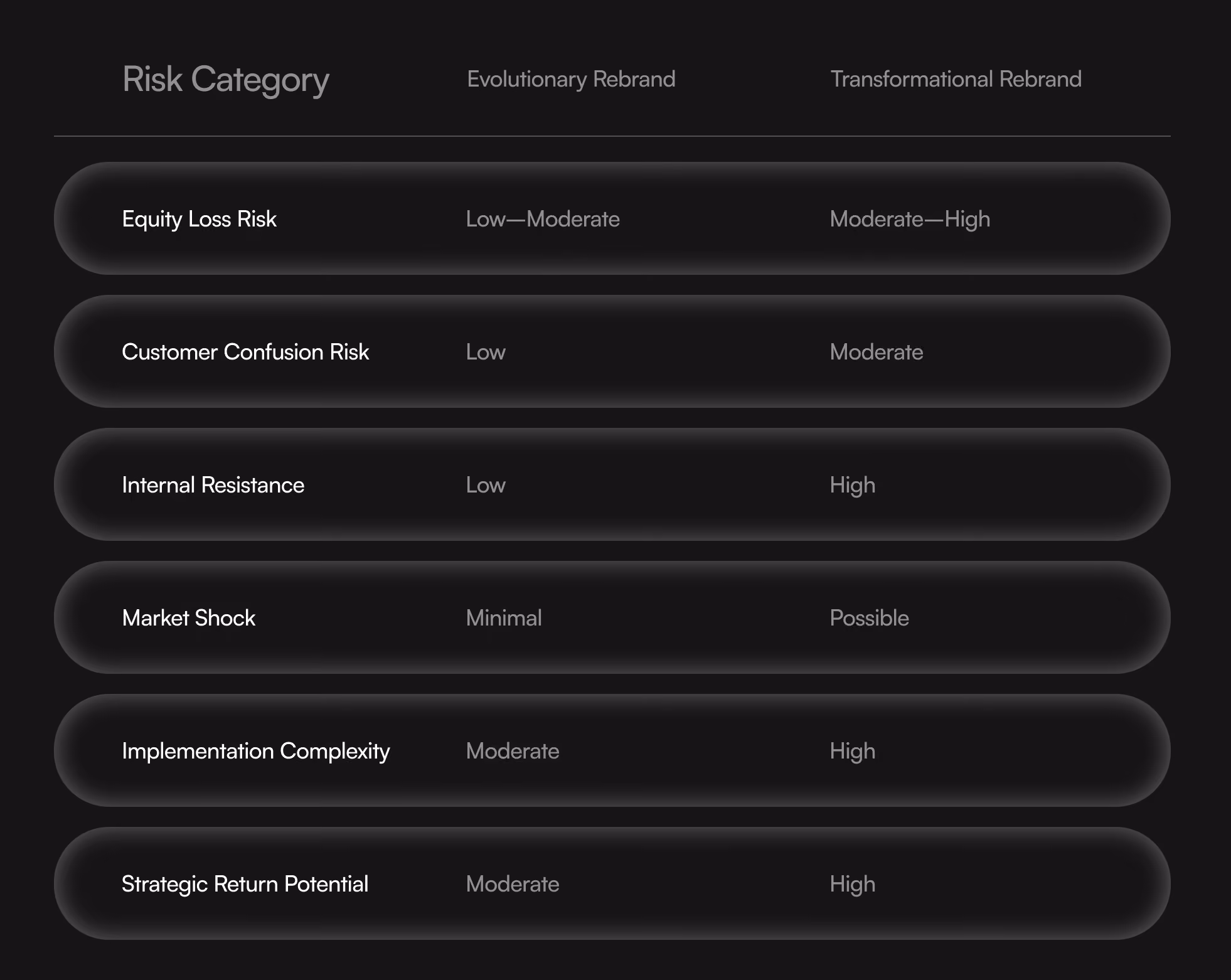 | Risk Category | Evolutionary Rebrand | Transformational Rebrand |
|---|---|---|
| Equity Loss Risk | Low—Moderate | Moderate—High |
| Customer Confusion Risk | Low | Moderate |
| Internal Resistance | Low | High |
| Market Shock | Minimal | Possible |
| Implementation Complexity | Moderate | High |
| Strategic Return Potential | Moderate | High |