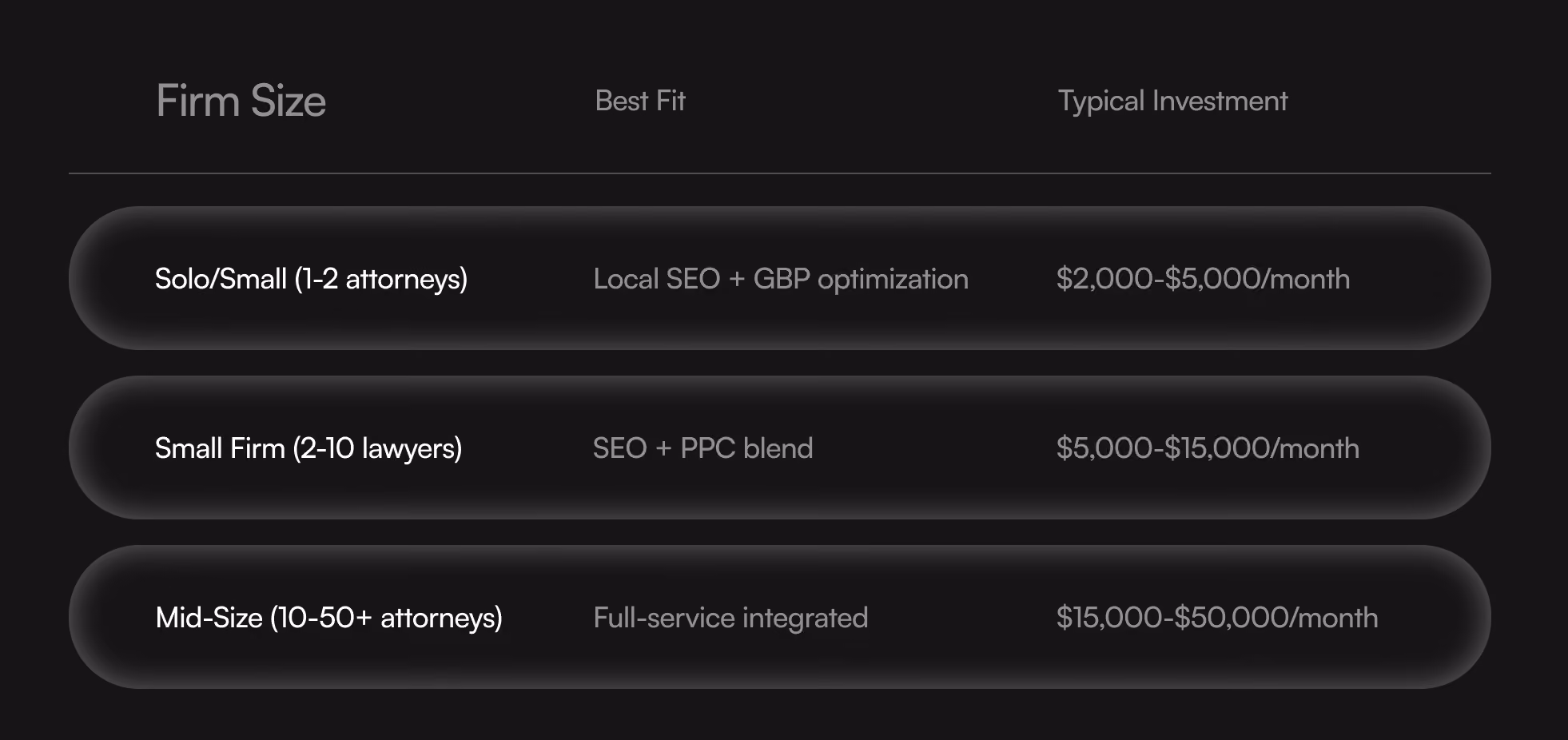 | Firm Size | Best Fit | Typical Investment |
|---|---|---|
| Solo/Small (1-2 attorneys) | Local SEO + GBP optimization | \$2,000-\$5,000/month |
| Small Firm (2-10 lawyers) | SEO + PPC blend | \$5,000-\$15,000/month |
| Mid-Size (10-50+ attorneys) | Full-service integrated | \$15,000-\$50,000/month |