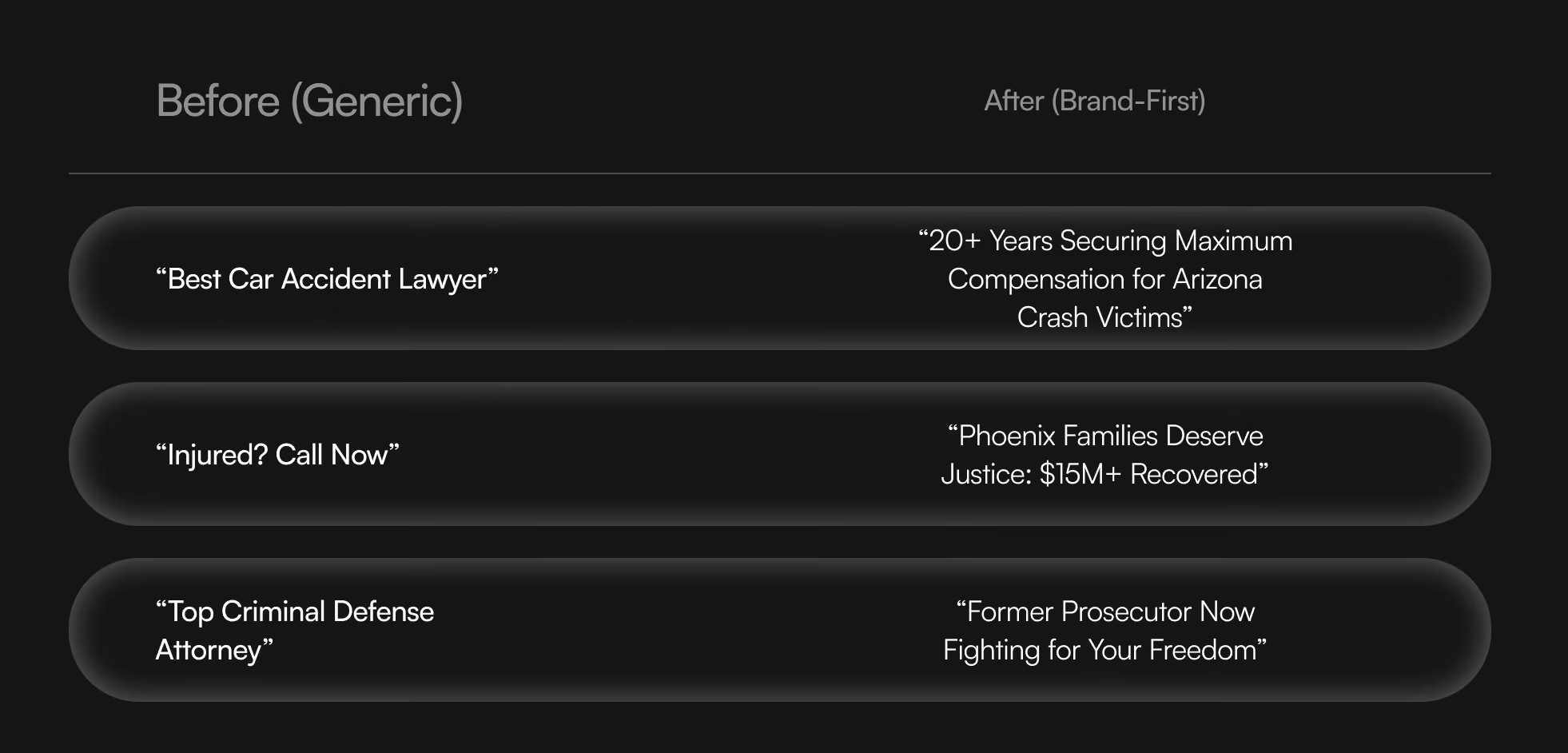 | Before (Generic) | After (Brand-First) |
|---|---|
| “Best Car Accident Lawyer” | “20+ Years Securing Maximum Compensation for Arizona Crash Victims” |
| “Injured? Call Now” | “Phoenix Families Deserve Justice: \$15M+ Recovered” |
| “Top Criminal Defense Attorney” | “Former Prosecutor Now Fighting for Your Freedom” |