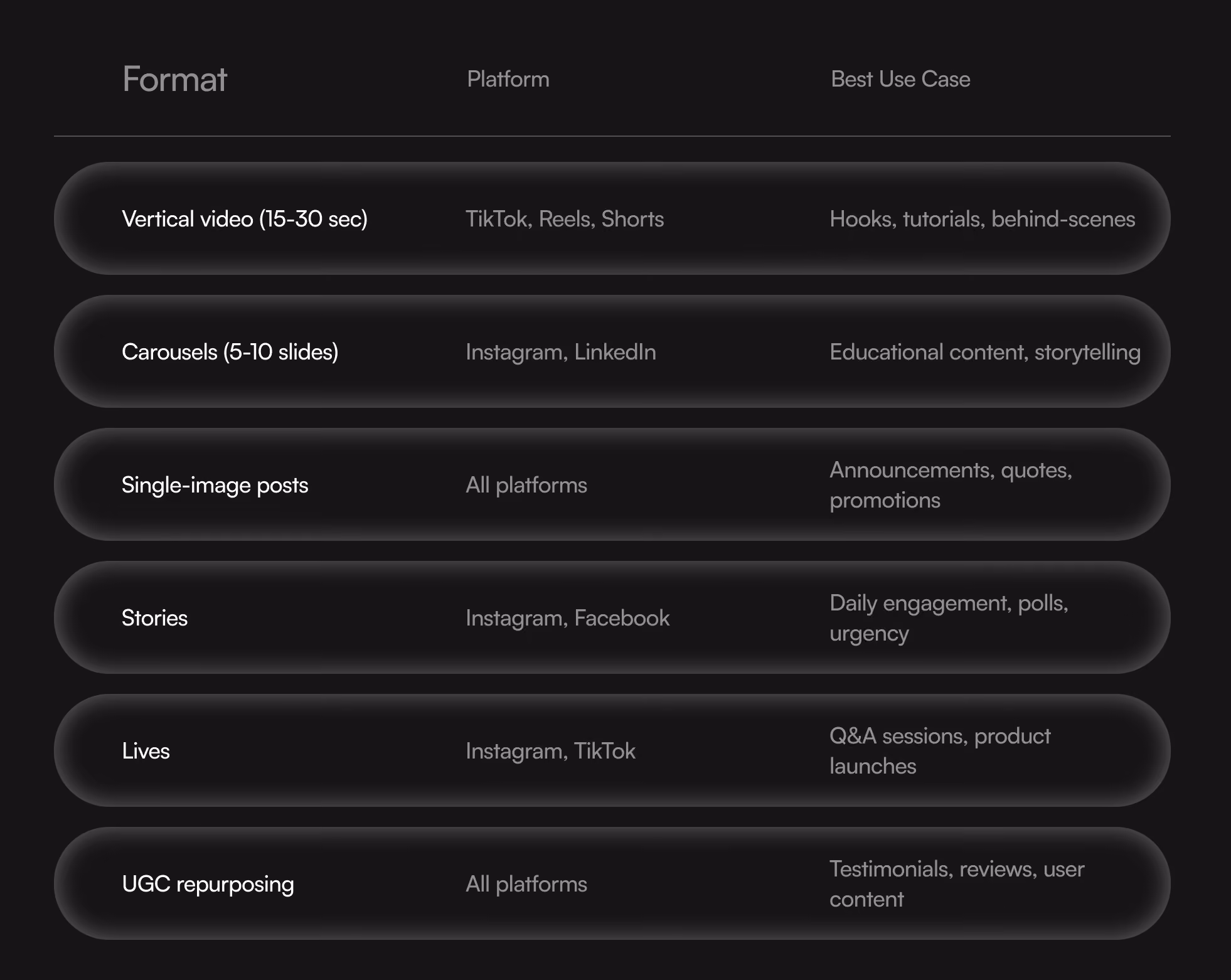 | Format | Platform | Best Use Case |
|---|---|---|
| Vertical video (15-30 sec) | TikTok, Reels, Shorts | Hooks, tutorials, behind-scenes |
| Carousels (5-10 slides) | Instagram, LinkedIn | Educational content, storytelling |
| Single-image posts | All platforms | Announcements, quotes, promotions |
| Stories | Instagram, Facebook | Daily engagement, polls, urgency |
| Lives | Instagram, TikTok | Q&A sessions, product launches |
| UGC repurposing | All platforms | Testimonials, reviews, user content |