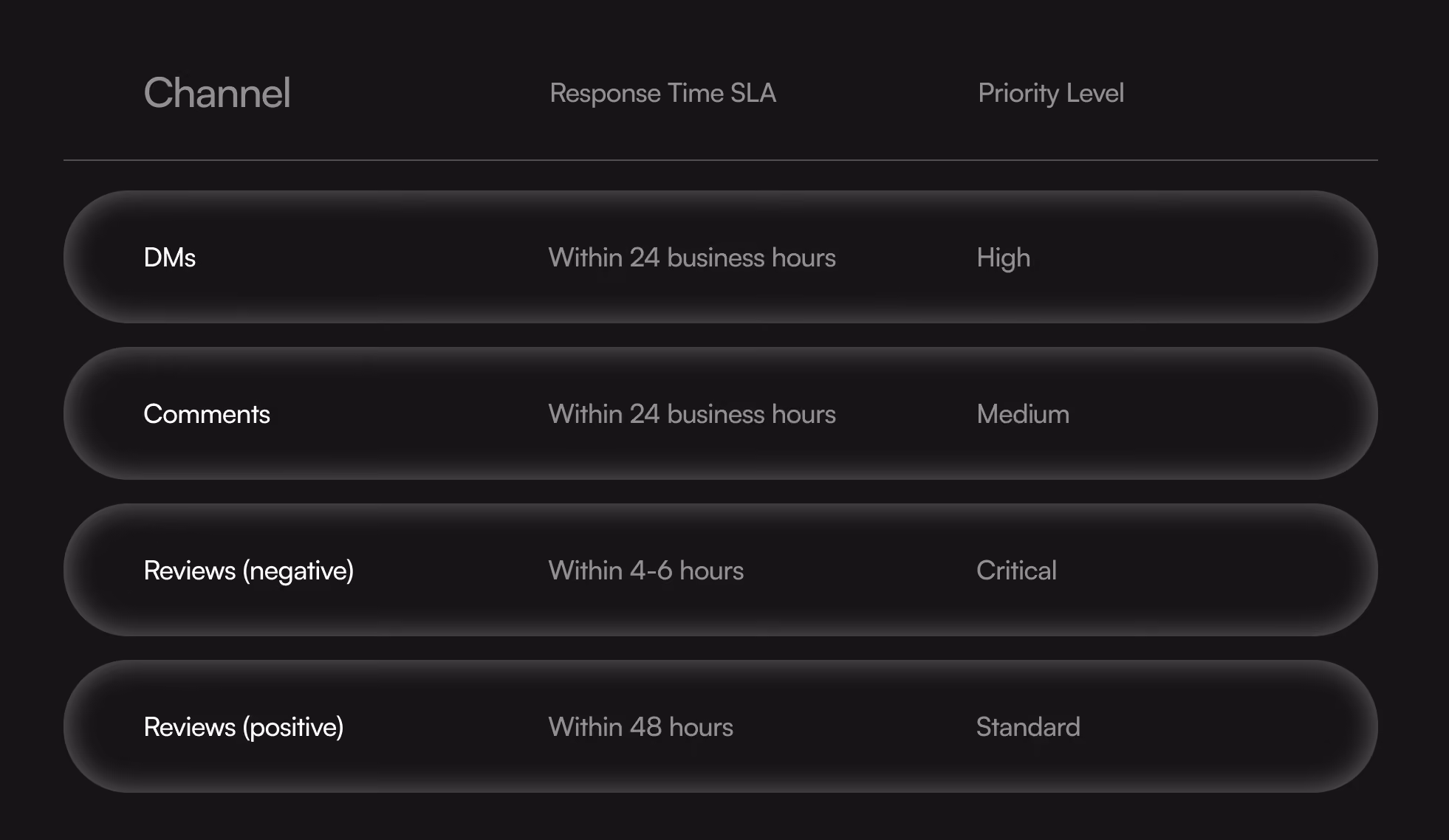 | Channel | Response Time SLA | Priority Level |
|---|---|---|
| DMs | Within 24 business hours | High |
| Comments | Within 24 business hours | Medium |
| Reviews (negative) | Within 4-6 hours | Critical |
| Reviews (positive) | Within 48 hours | Standard |