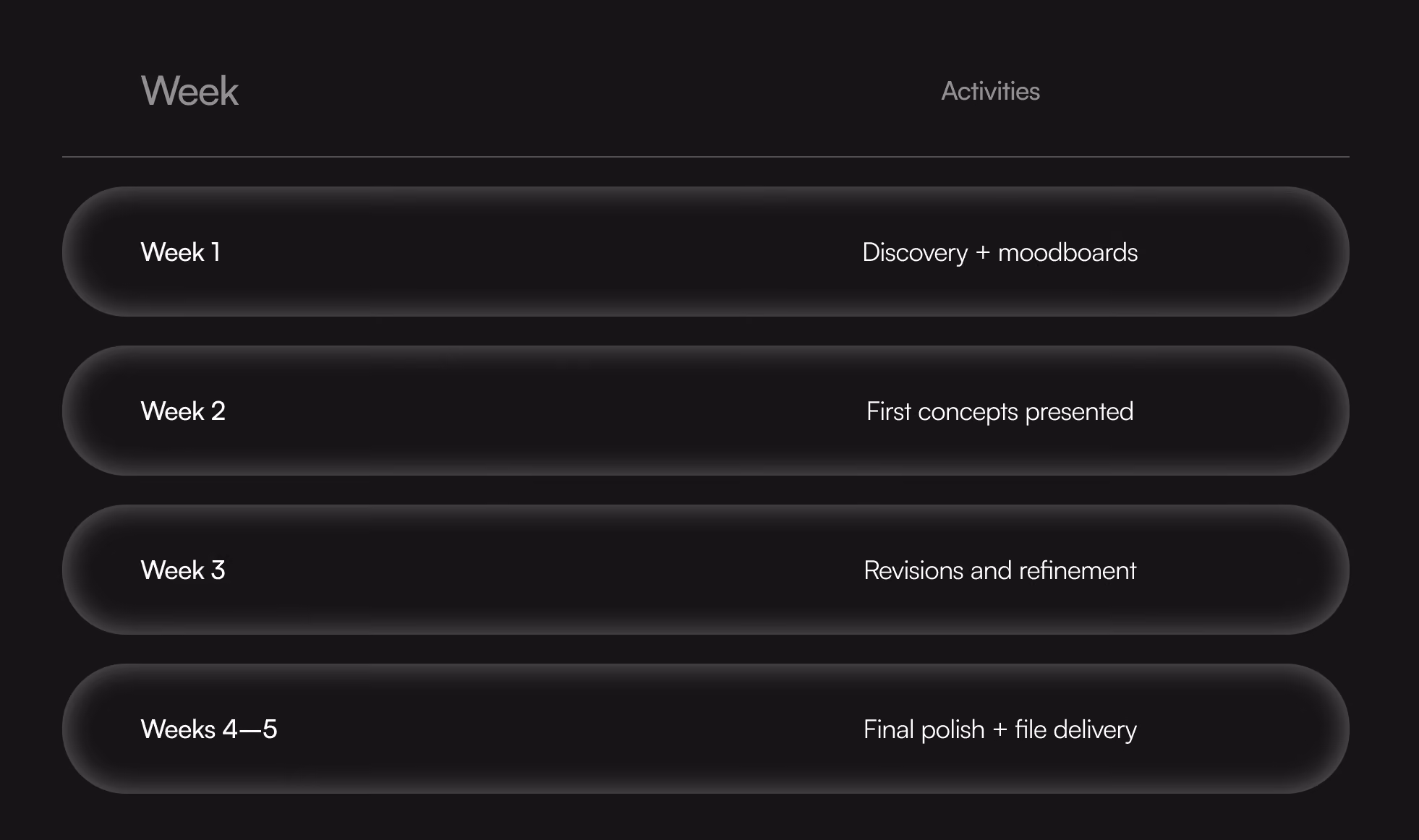 | Week | Activities |
|---|---|
| Week 1 | Discovery + moodboards |
| Week 2 | First concepts presented |
| Week 3 | Revisions and refinement |
| Weeks 4—5 | Final polish + file delivery |