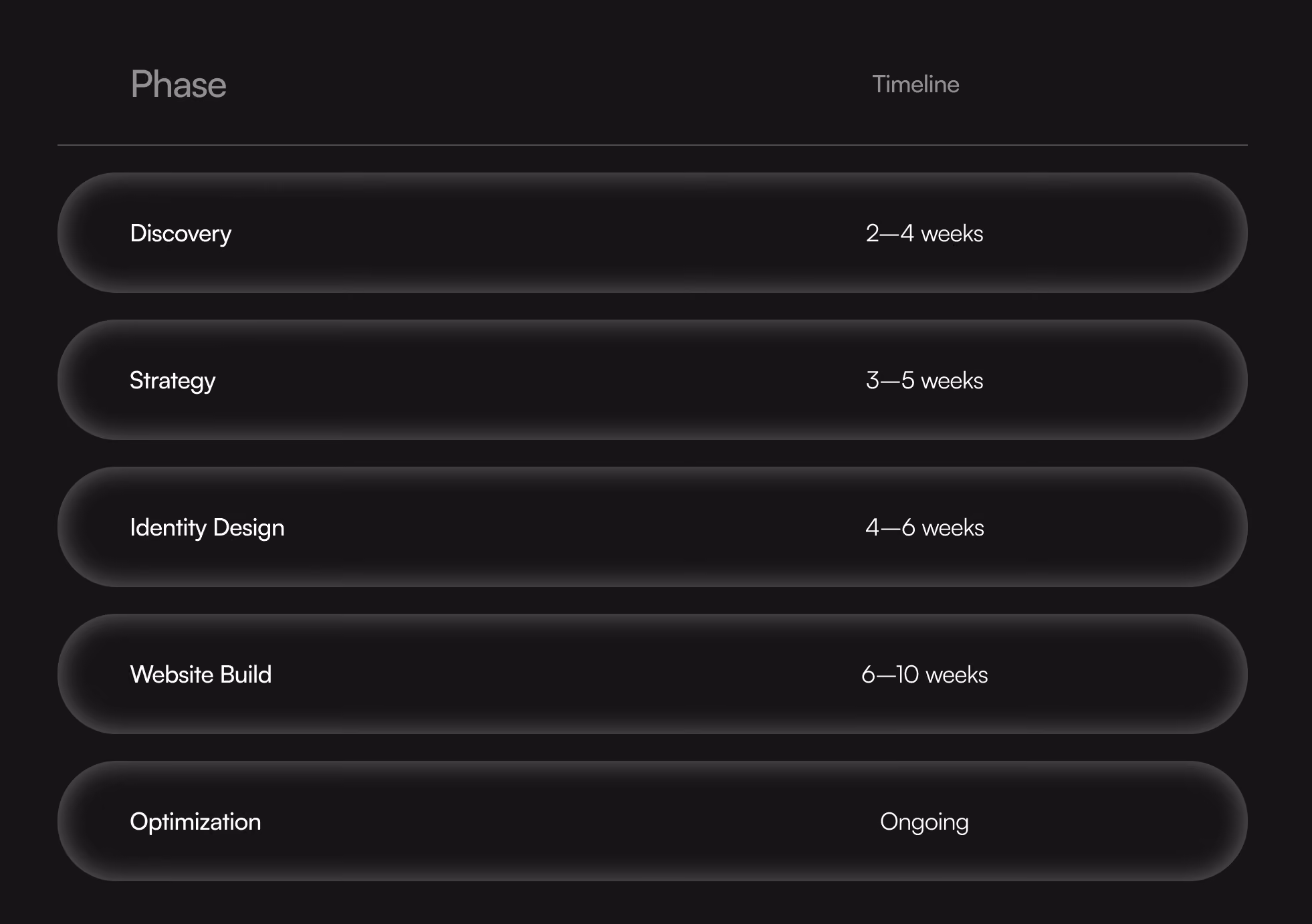 | Phase | Timeline |
|---|---|
| Discovery | 2—4 weeks |
| Strategy | 3—5 weeks |
| Identity Design | 4—6 weeks |
| Website Build | 6—10 weeks |
| Optimization | Ongoing |