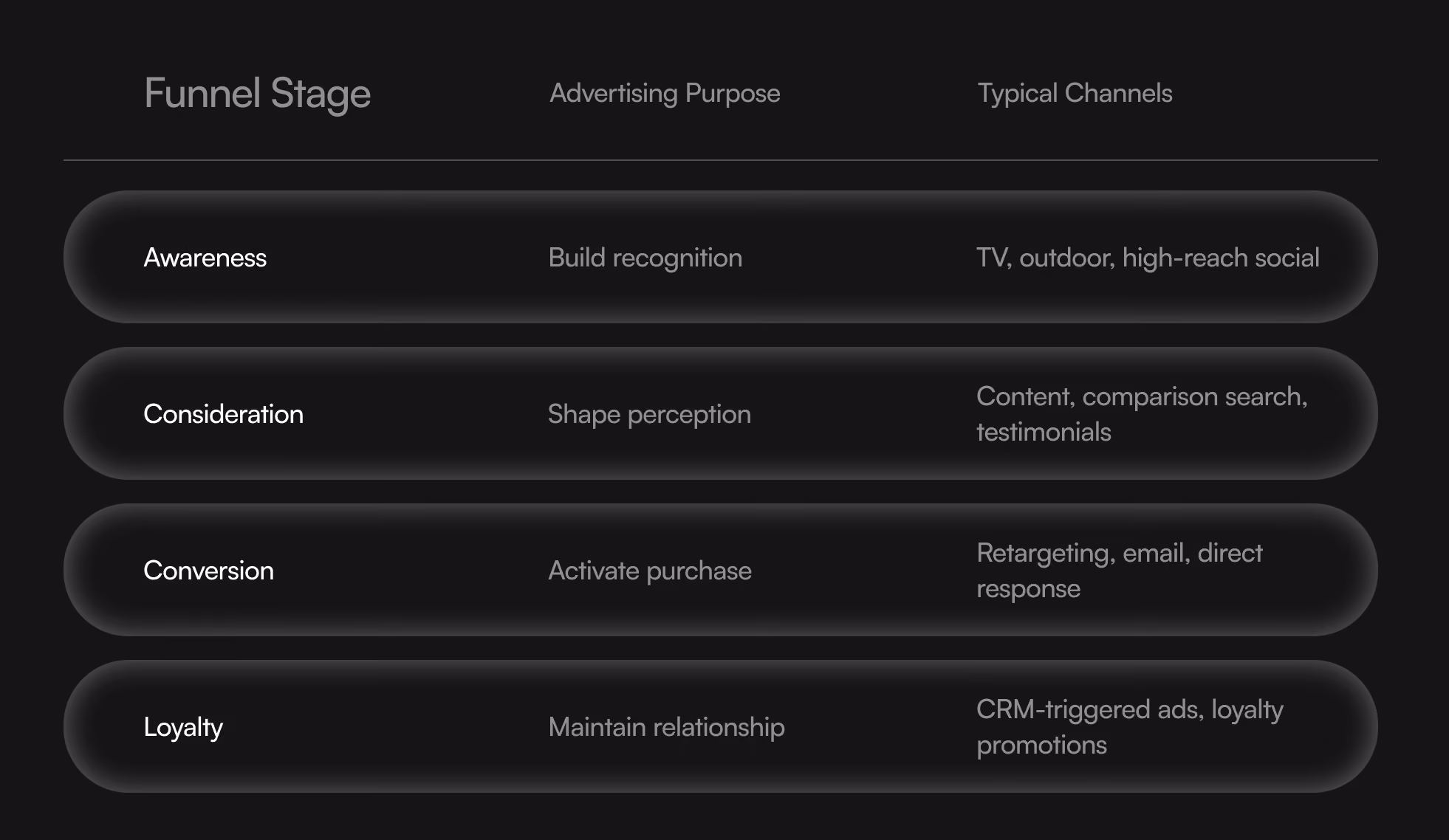 | Funnel Stage | Advertising Purpose | Typical Channels |
|---|---|---|
| Awareness | Build recognition | TV, outdoor, high-reach social |
| Consideration | Shape perception | Content, comparison search, testimonials |
| Conversion | Activate purchase | Retargeting, email, direct response |
| Loyalty | Maintain relationship | CRM-triggered ads, loyalty promotions |