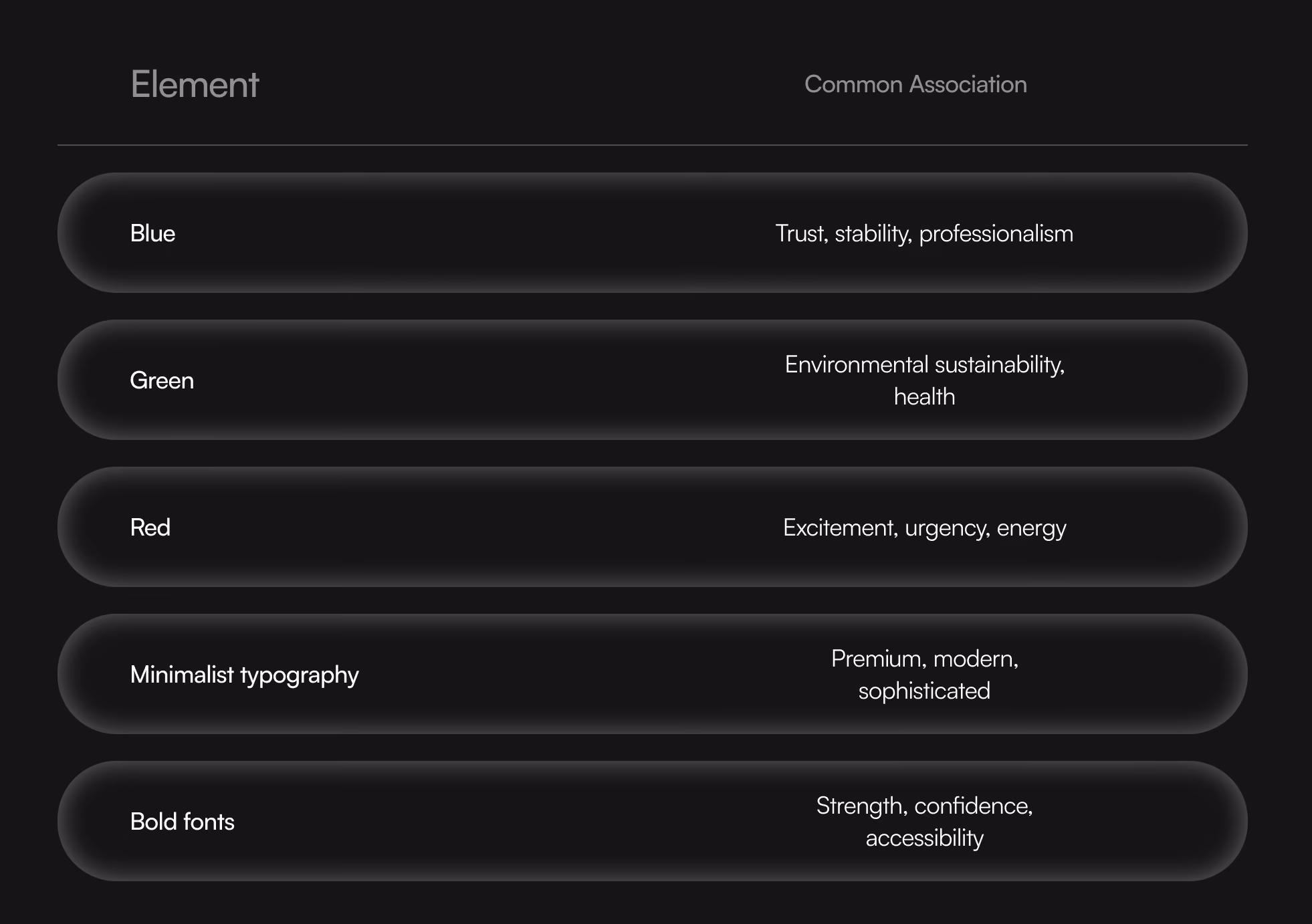 | Element | Common Association |
|---|---|
| Blue | Trust, stability, professionalism |
| Green | Environmental sustainability, health |
| Red | Excitement, urgency, energy |
| Minimalist typography | Premium, modern, sophisticated |
| Bold fonts | Strength, confidence, accessibility |