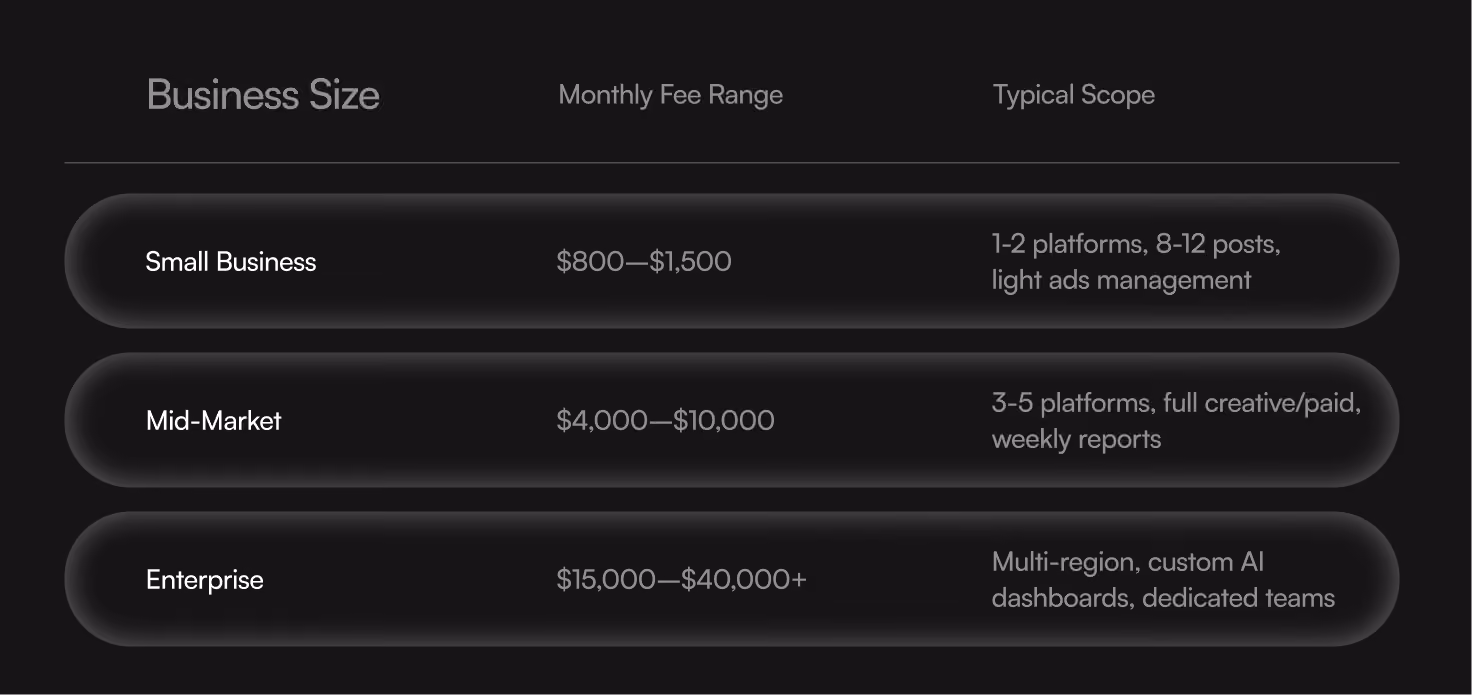 | Business Size | Monthly Fee Range | Typical Scope |
|---|---|---|
| Small Business | \$800—\$1,500 | 1-2 platforms, 8-12 posts, light ads management |
| Mid-Market | \$4,000—\$10,000 | 3-5 platforms, full creative/paid, weekly reports |
| Enterprise | \$15,000—\$40,000+ | Multi-region, custom AI dashboards, dedicated teams |