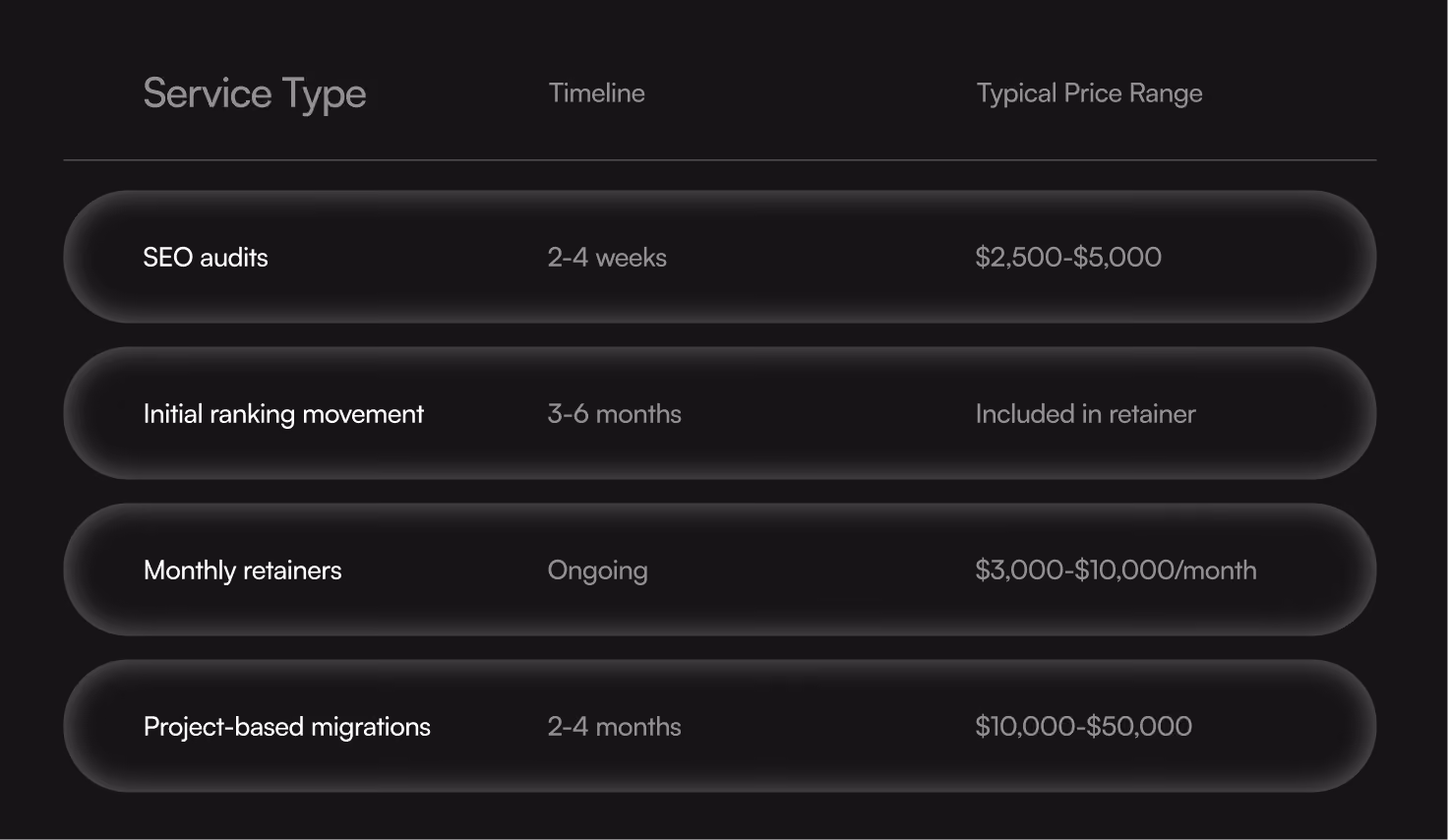 | Service Type | Timeline | Typical Price Range |
|---|---|---|
| SEO audits | 2-4 weeks | \$2,500-\$5,000 |
| Initial ranking movement | 3-6 months | Included in retainer |
| Monthly retainers | Ongoing | \$3,000-\$10,000/month |
| Project-based migrations | 2-4 months | \$10,000-\$50,000 |