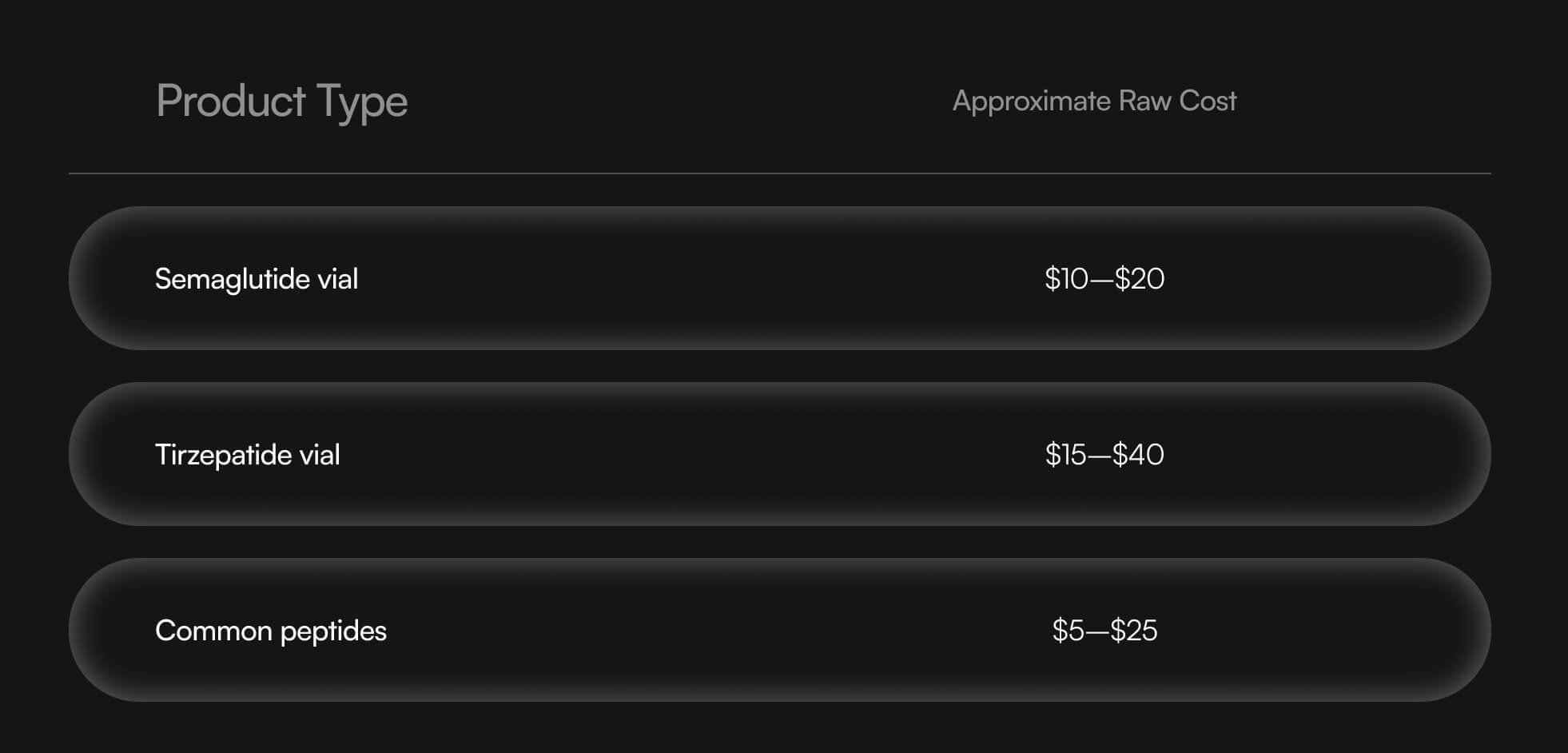 | Product Type | Approximate Raw Cost |
|---|---|
| Semaglutide vial | \$10—\$20 |
| Tirzepatide vial | \$15—\$40 |
| Common peptides | \$5—\$25 |