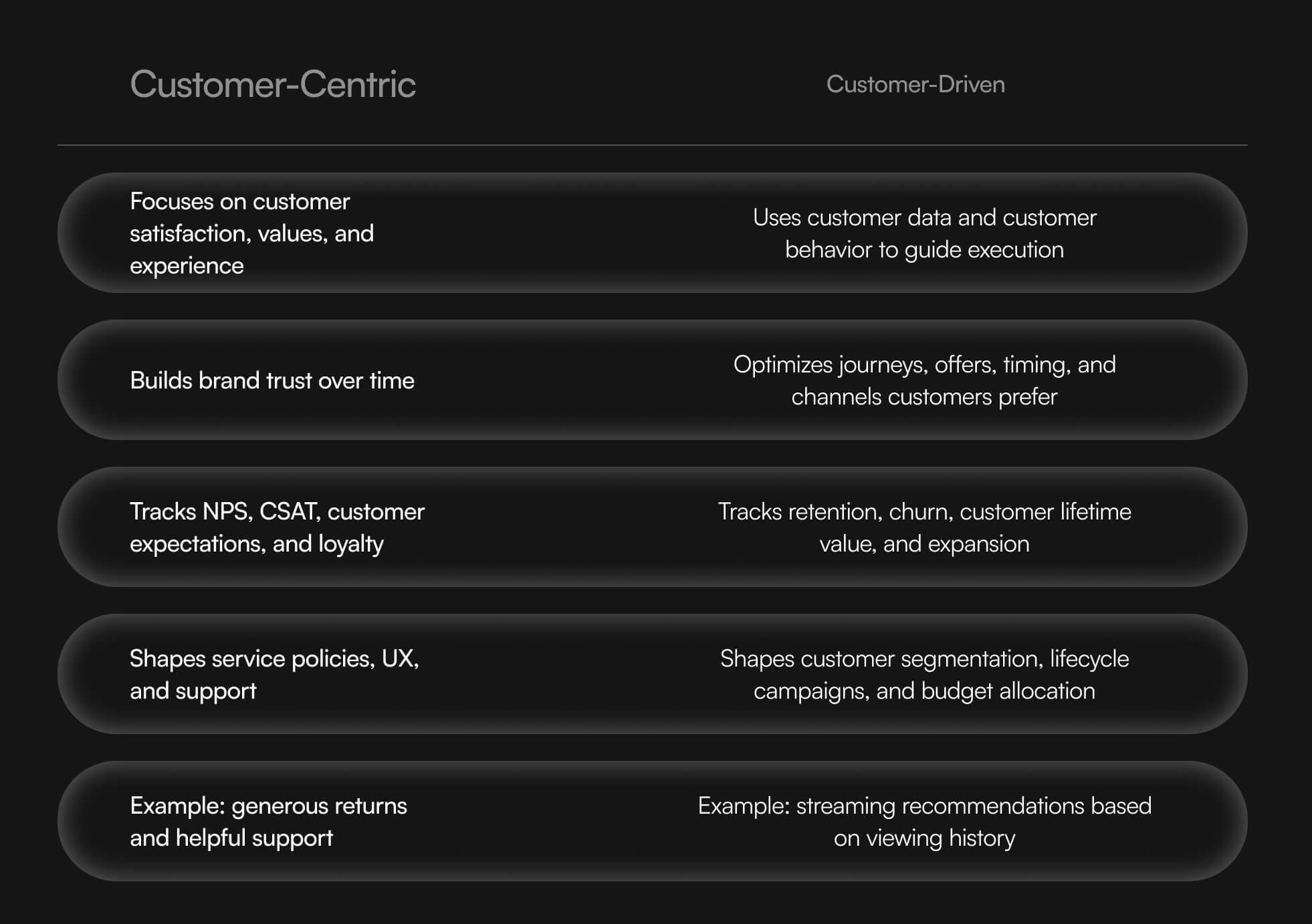 | Customer-Centric | Customer-Driven |
|---|---|
| Focuses on customer satisfaction, values, and experience | Uses customer data and customer behavior to guide execution |
| Builds brand trust over time | Optimizes journeys, offers, timing, and channels customers prefer |
| Tracks NPS, CSAT, customer expectations, and loyalty | Tracks retention, churn, customer lifetime value, and expansion |
| Shapes service policies, UX, and support | Shapes customer segmentation, lifecycle campaigns, and budget allocation |
| Example: generous returns and helpful support | Example: streaming recommendations based on viewing history |