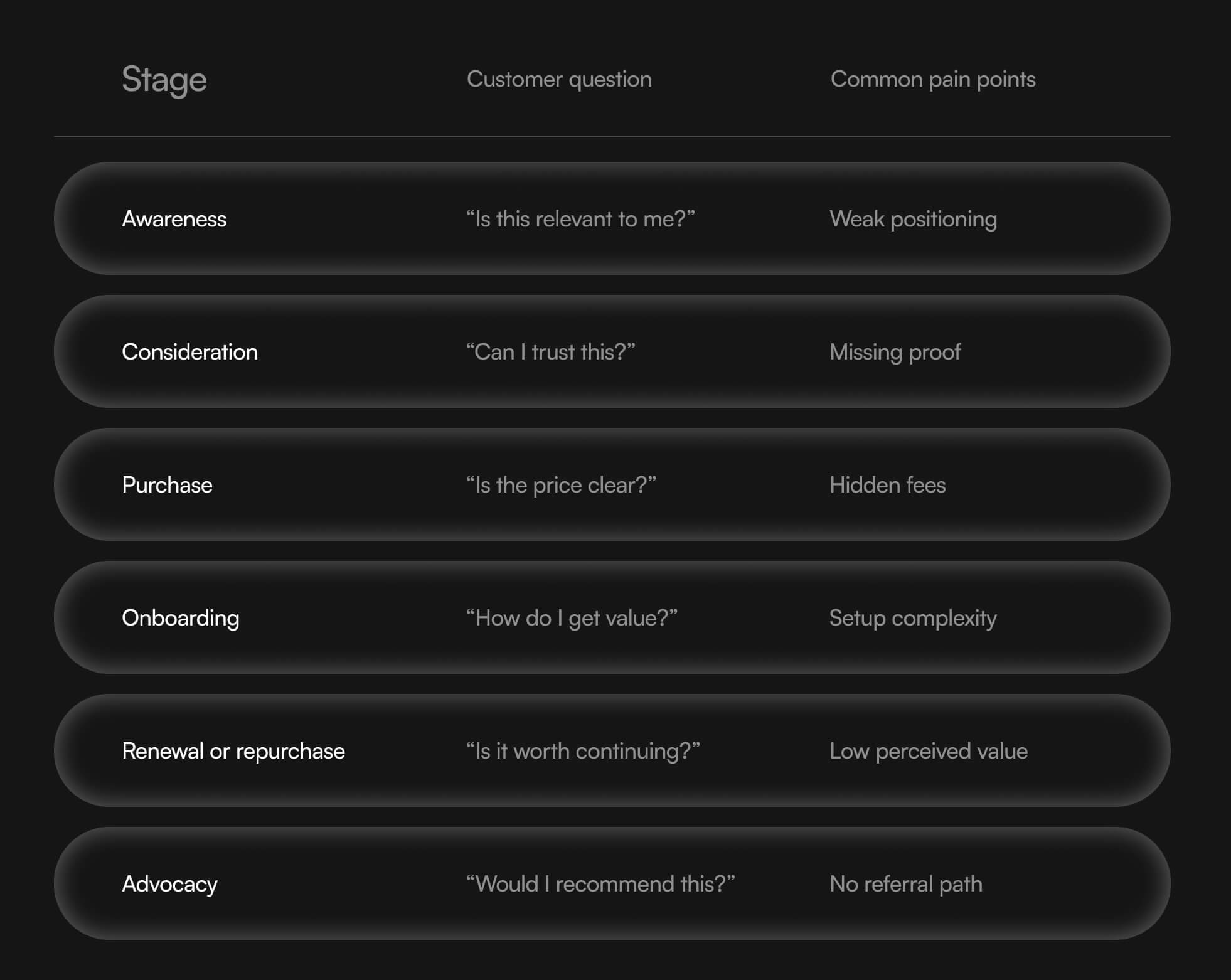 | Stage | Customer question | Common pain points |
|---|---|---|
| Awareness | “Is this relevant to me?” | Weak positioning |
| Consideration | “Can I trust this?” | Missing proof |
| Purchase | “Is the price clear?” | Hidden fees |
| Onboarding | “How do I get value?” | Setup complexity |
| Renewal or repurchase | “Is it worth continuing?” | Low perceived value |
| Advocacy | “Would I recommend this?” | No referral path |