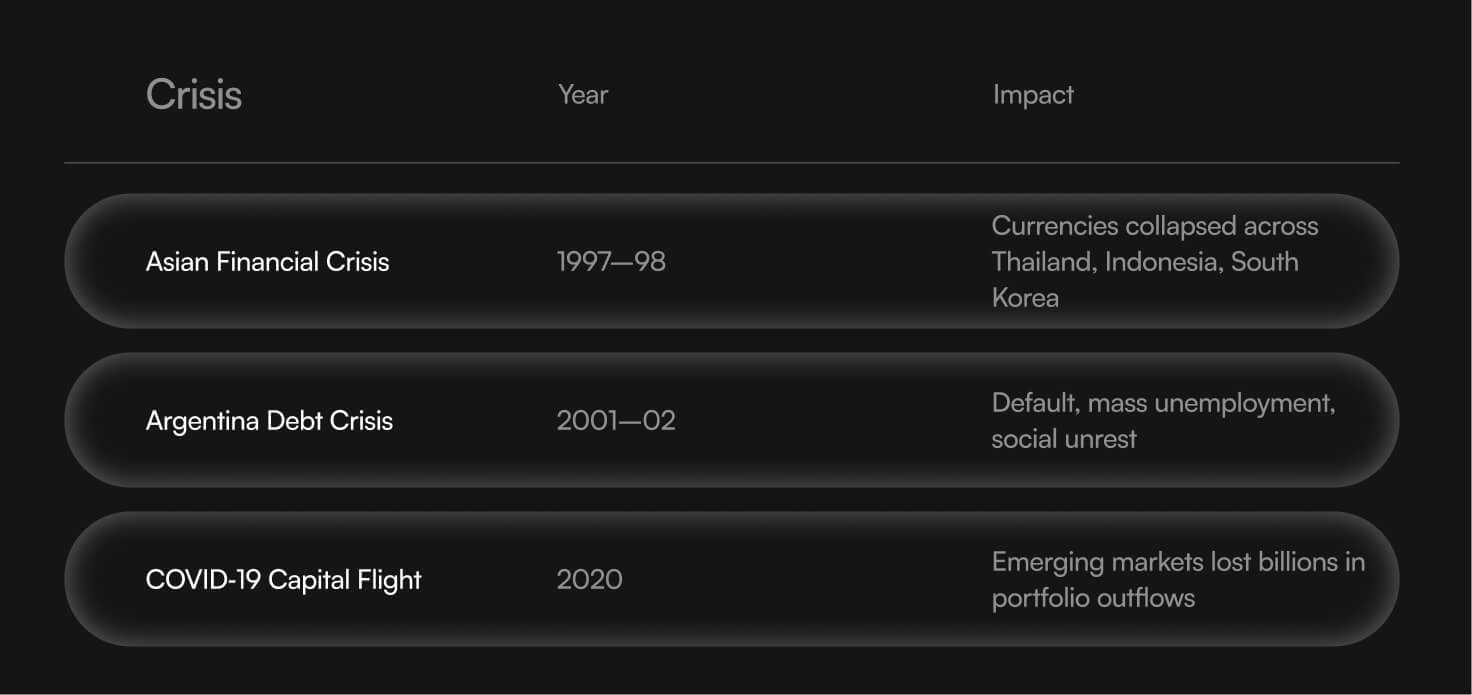 | Crisis | Year | Impact |
|---|---|---|
| Asian Financial Crisis | 1997—98 | Currencies collapsed across Thailand, Indonesia, South Korea |
| Argentina Debt Crisis | 2001—02 | Default, mass unemployment, social unrest |
| COVID-19 Capital Flight | 2020 | Emerging markets lost billions in portfolio outflows |