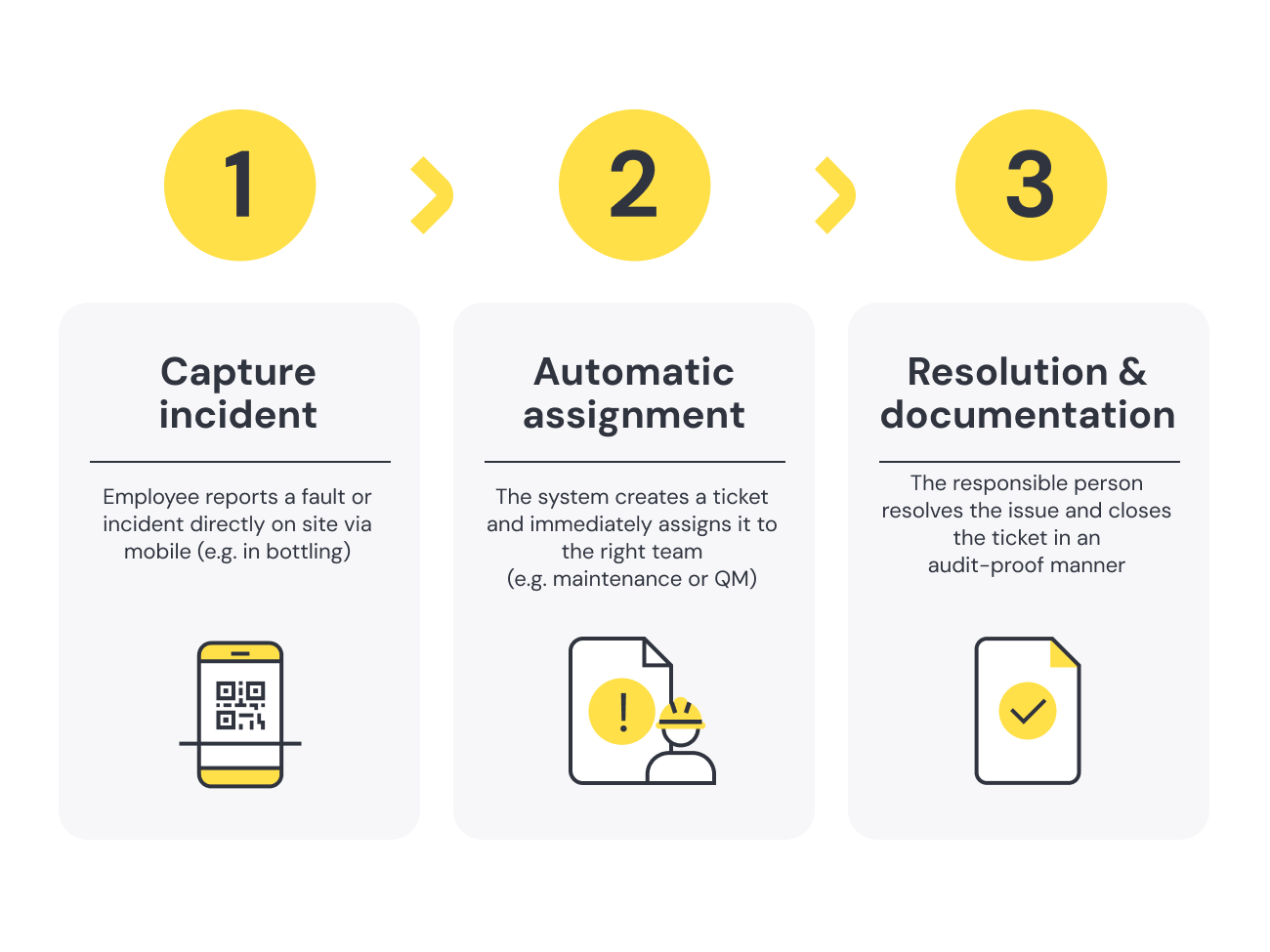 1

2

3

Capture incident

Employee reports a fault or incident directly on site via mobile (e.g. in bottling)

Automatic assignment

The system creates a ticket and immediately assigns it to the right team (e.g. maintenance or QM)

!

Resolution & documentation

The responsible person resolves the issue and closes the ticket in an audit-proof manner