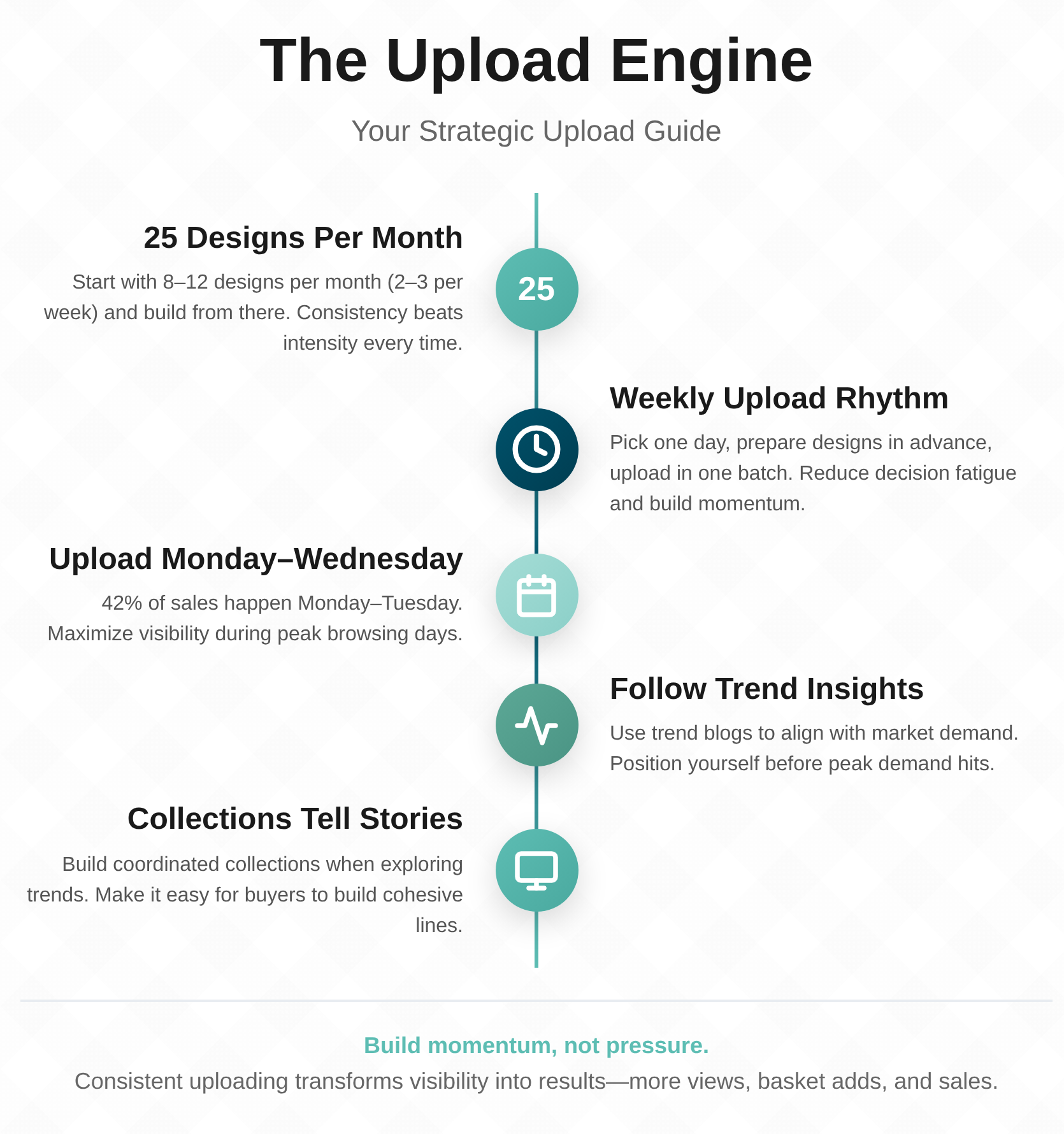 The Upload Engine

Your Strategic Upload Guide

25 Designs Per Month

Start with 8–12 designs per month (2–3 per week) and build from there. Consistency beats intensity every time.

25

Weekly Upload Rhythm

Pick one day, prepare designs in advance, upload in one batch. Reduce decision fatigue and build momentum.

Upload Monday–Wednesday

42% of sales happen Monday–Tuesday. Maximize visibility during peak browsing days.

Follow Trend Insights

Use trend blogs to align with market demand. Position yourself before peak demand hits.

Collections Tell Stories

Build coordinated collections when exploring trends. Make it easy for buyers to build cohesive lines.

Build momentum, not pressure.

Consistent uploading transforms visibility into results—more views, basket adds, and sales.