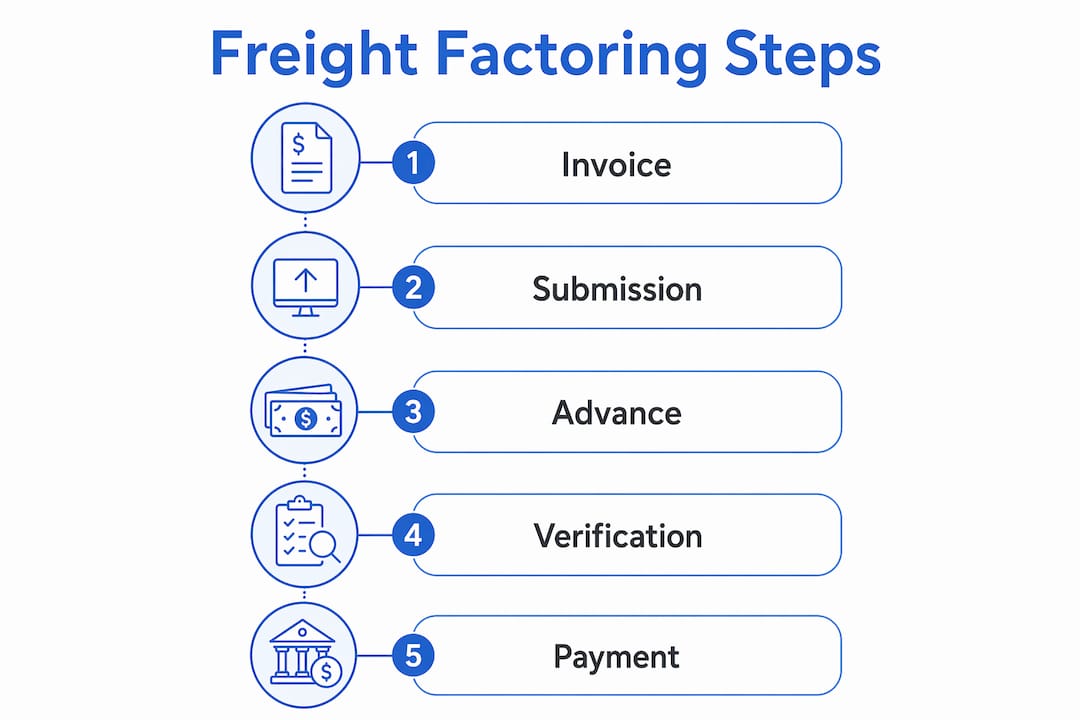 Freight Factoring Steps

1 Invoice

2 Submission

3 Advance

4 Verification

5 Payment