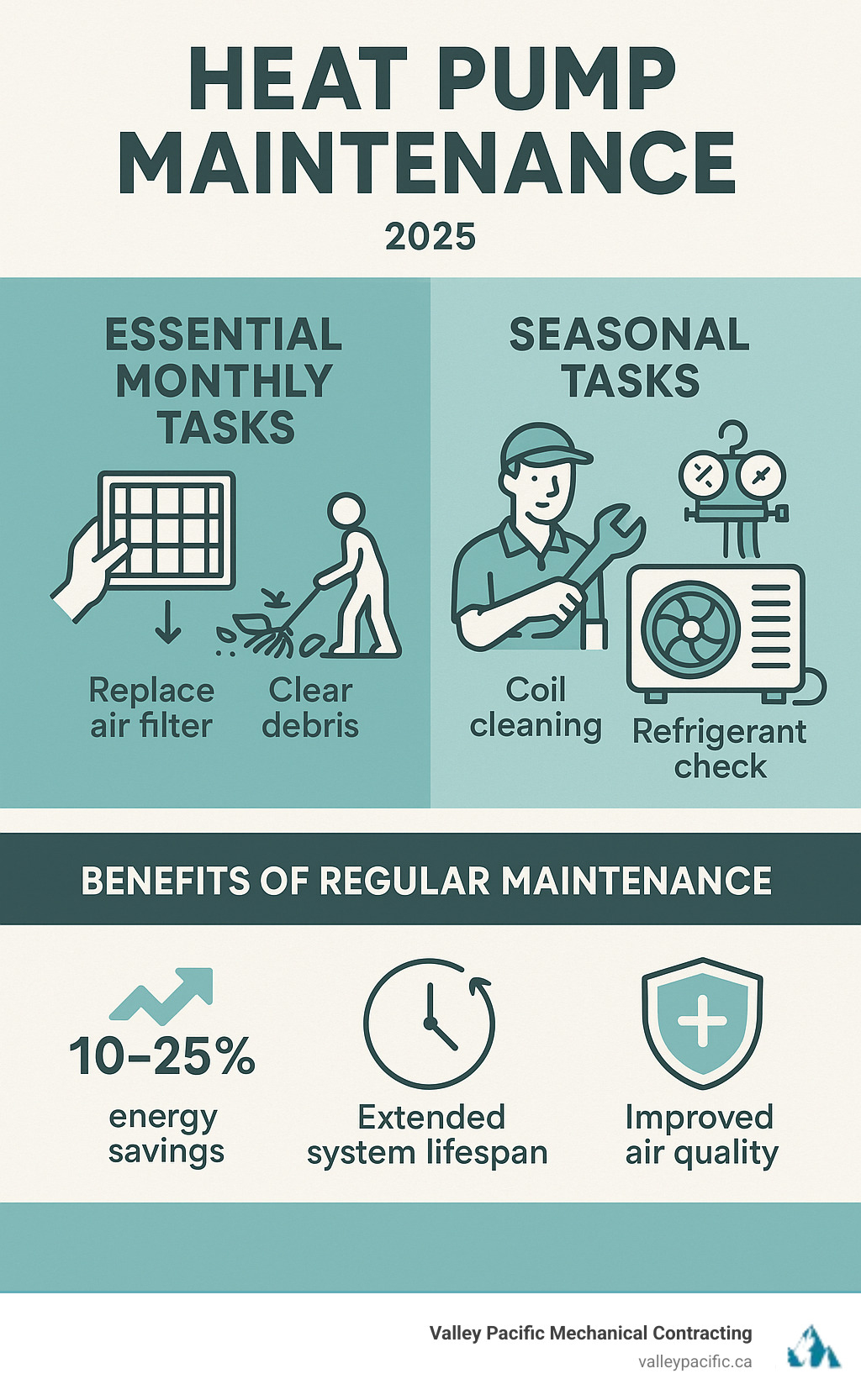 HEAT PUMP MAINTENANCE

2025

ESSENTIAL MONTHLY TASKS

Replace air filter

Clear debris

SEASONAL TASKS

Coil cleaning

Refrigerant check

BENEFITS OF REGULAR MAINTENANCE

10–25% energy savings

Extended system lifespan

Improved air quality

Valley Pacific Mechanical Contracting
valleypacific.ca