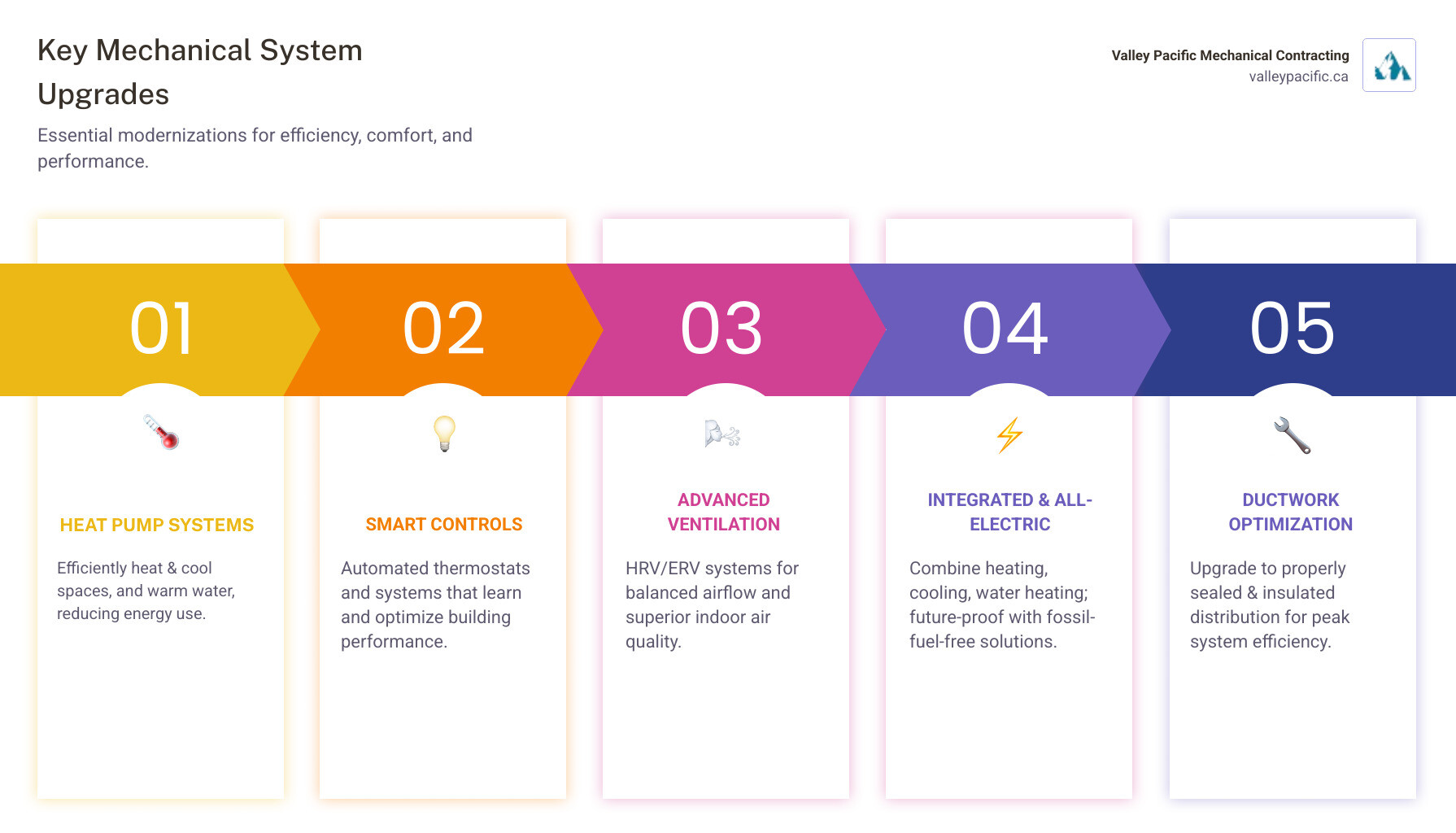 Key Mechanical System Upgrades

Essential modernizations for efficiency, comfort, and performance.

Valley Pacific Mechanical Contracting
valleypacific.ca

01

HEAT PUMP SYSTEMS

Efficiently heat & cool spaces, and warm water, reducing energy use.

02

SMART CONTROLS

Automated thermostats and systems that learn and optimize building performance.

03

ADVANCED VENTILATION

HRV/ERV systems for balanced airflow and superior indoor air quality.

04

INTEGRATED & ALL-ELECTRIC

Combine heating, cooling, water heating; future-proof with fossil-fuel-free solutions.

05

DUCTWORK OPTIMIZATION

Upgrade to properly sealed & insulated distribution for peak system efficiency.