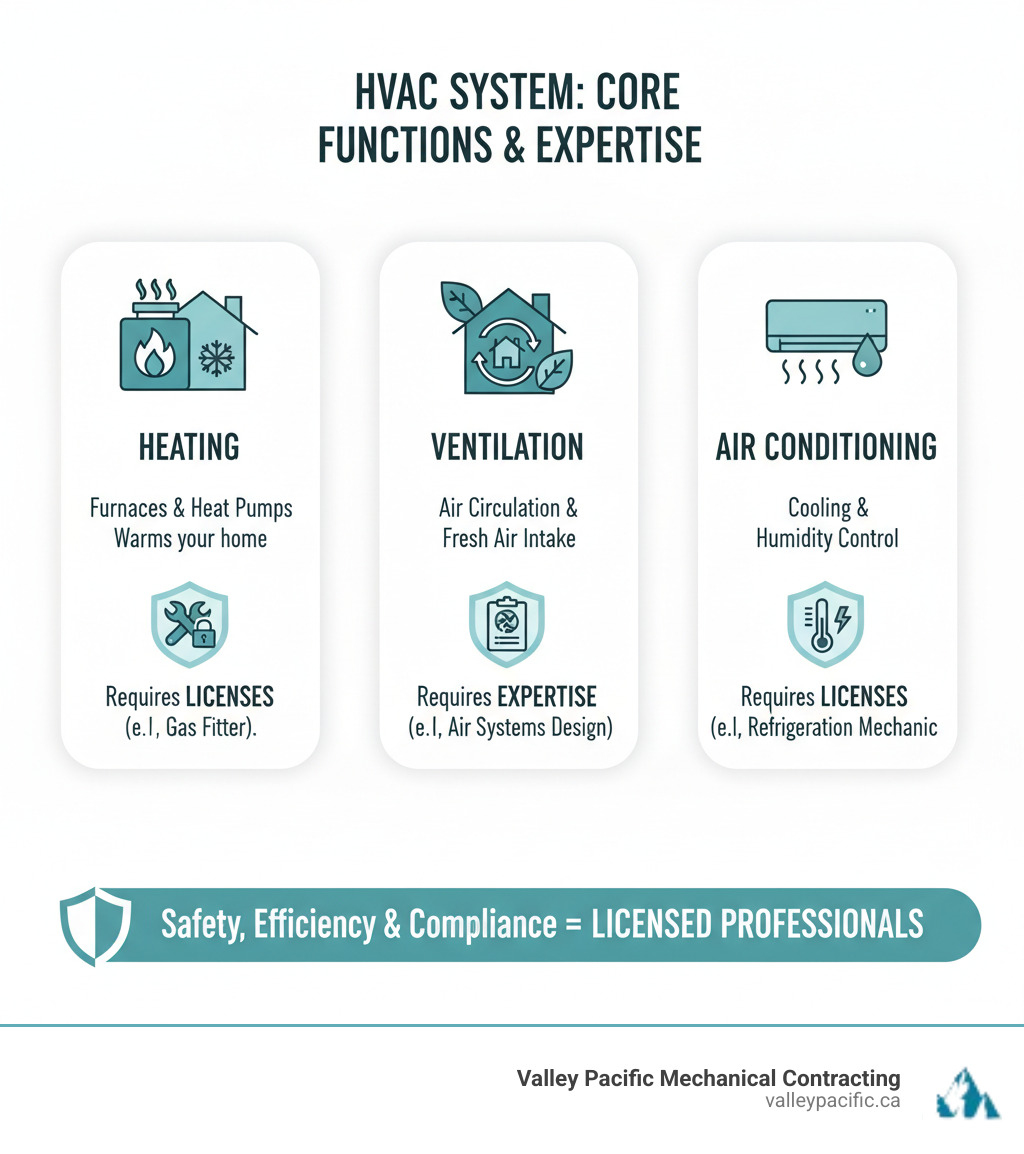 HVAC SYSTEM: CORE FUNCTIONS & EXPERTISE

HEATING

Furnaces & Heat Pumps
Warms your home

Requires LICENSES
(e.I, Gas Fitter).

VENTILATION

Air Circulation &
Fresh Air Intake

Requires EXPERTISE
(e.I, Air Systems Design)

AIR CONDITIONING

Cooling &
Humidity Control

Requires LICENSES
(e.I, Refrigeration Mechanic

Safety, Efficiency & Compliance = LICENSED PROFESSIONALS

Valley Pacific Mechanical Contracting
valleypacific.ca