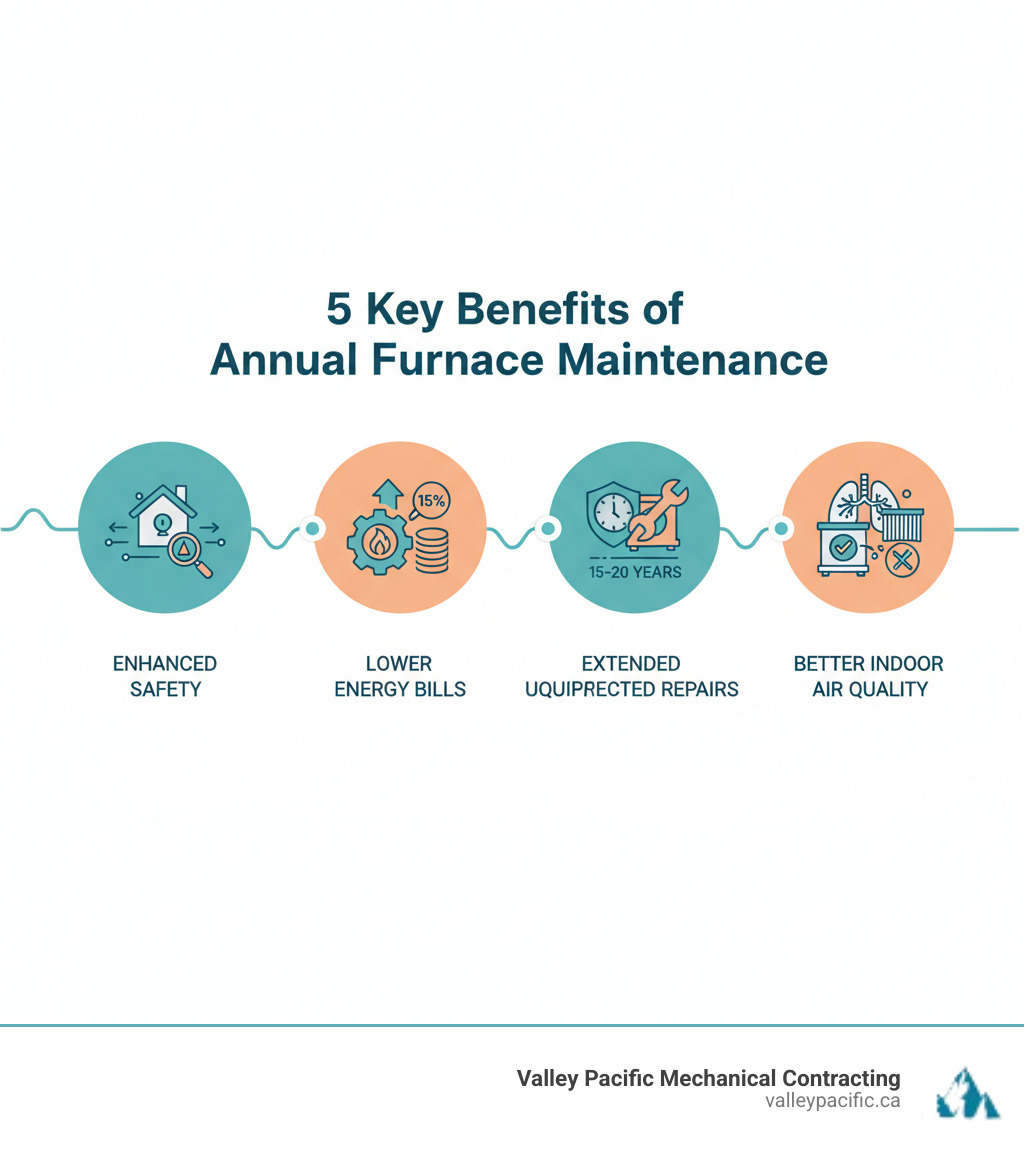 5 Key Benefits of
Annual Furnace Maintenance

15%

15-20 YEARS

ENHANCED SAFETY

LOWER ENERGY BILLS

EXTENDED UQUIPRECTED REPAIRS

BETTER INDOOR AIR QUALITY

Valley Pacific Mechanical Contracting
valleypacific.ca