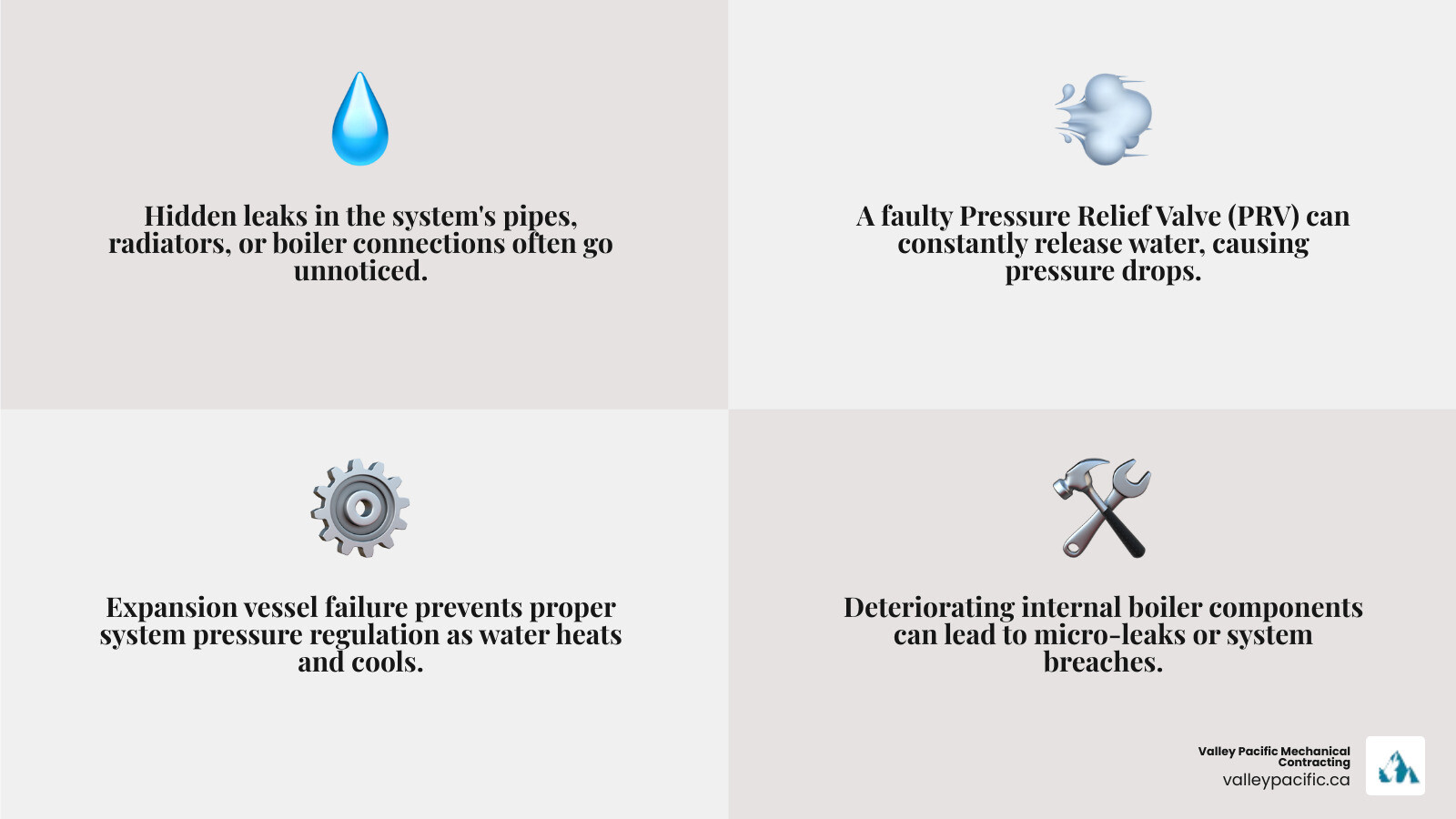 Hidden leaks in the system's pipes, radiators, or boiler connections often go unnoticed.

A faulty Pressure Relief Valve (PRV) can constantly release water, causing pressure drops.

Expansion vessel failure prevents proper system pressure regulation as water heats and cools.

Deteriorating internal boiler components can lead to micro-leaks or system breaches.

Valley Pacific Mechanical Contracting
valleypacific.ca