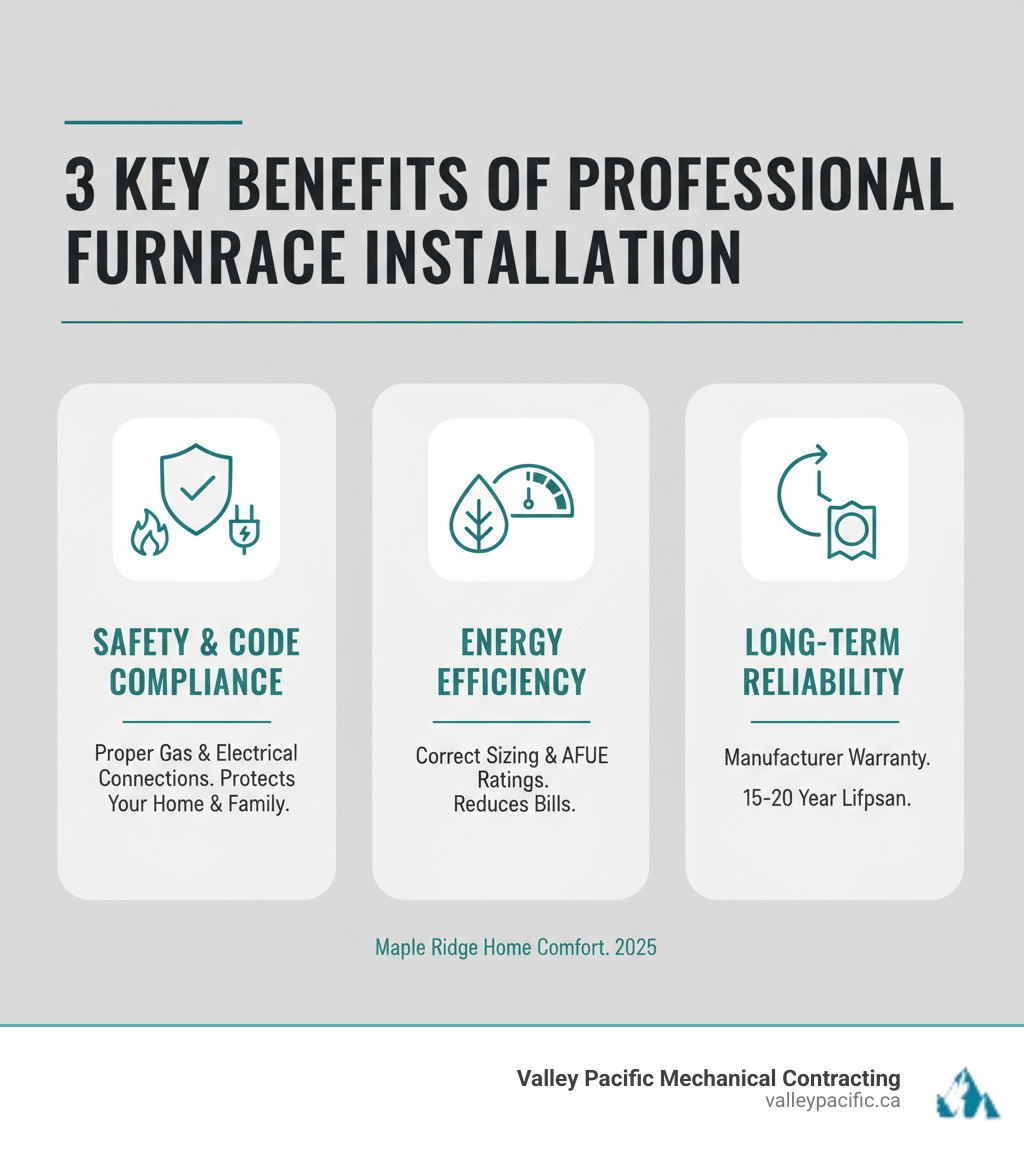 3 KEY BENEFITS OF PROFESSIONAL FURNRACE INSTALLATION

SAFETY & CODE COMPLIANCE

Proper Gas & Electrical Connections. Protects Your Home & Family.

ENERGY EFFICIENCY

Correct Sizing & AFUE Ratings. Reduces Bills.

LONG-TERM RELIABILITY

Manufacturer Warranty.

15-20 Year Lifpsan.

Maple Ridge Home Comfort. 2025

Valley Pacific Mechanical Contracting
valleypacific.ca