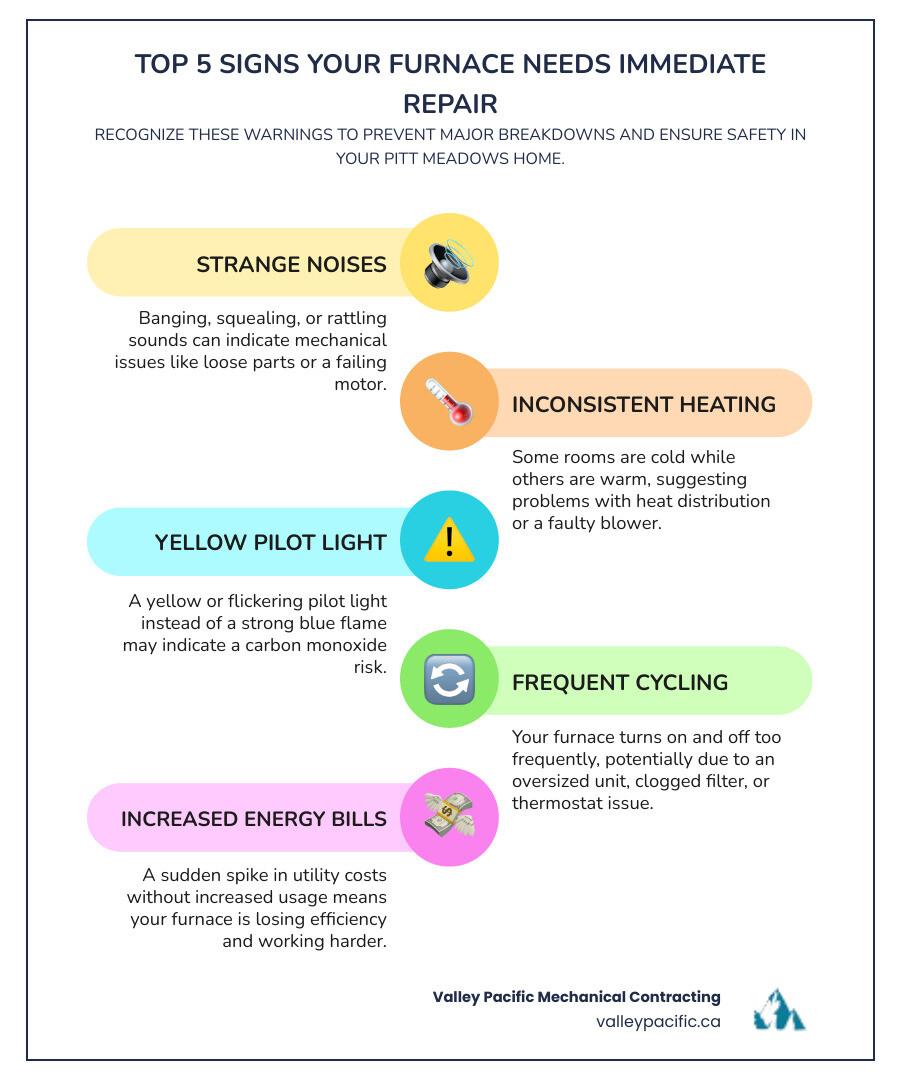 TOP 5 SIGNS YOUR FURNACE NEEDS IMMEDIATE REPAIR

RECOGNIZE THESE WARNINGS TO PREVENT MAJOR BREAKDOWNS AND ENSURE SAFETY IN YOUR PITT MEADOWS HOME.

STRANGE NOISES

Banging, squealing, or rattling sounds can indicate mechanical issues like loose parts or a failing motor.

INCONSISTENT HEATING

Some rooms are cold while others are warm, suggesting problems with heat distribution or a faulty blower.

YELLOW PILOT LIGHT

A yellow or flickering pilot light instead of a strong blue flame may indicate a carbon monoxide risk.

FREQUENT CYCLING

Your furnace turns on and off too frequently, potentially due to an oversized unit, clogged filter, or thermostat issue.

INCREASED ENERGY BILLS

A sudden spike in utility costs without increased usage means your furnace is losing efficiency and working harder.

Valley Pacific Mechanical Contracting
valleypacific.ca