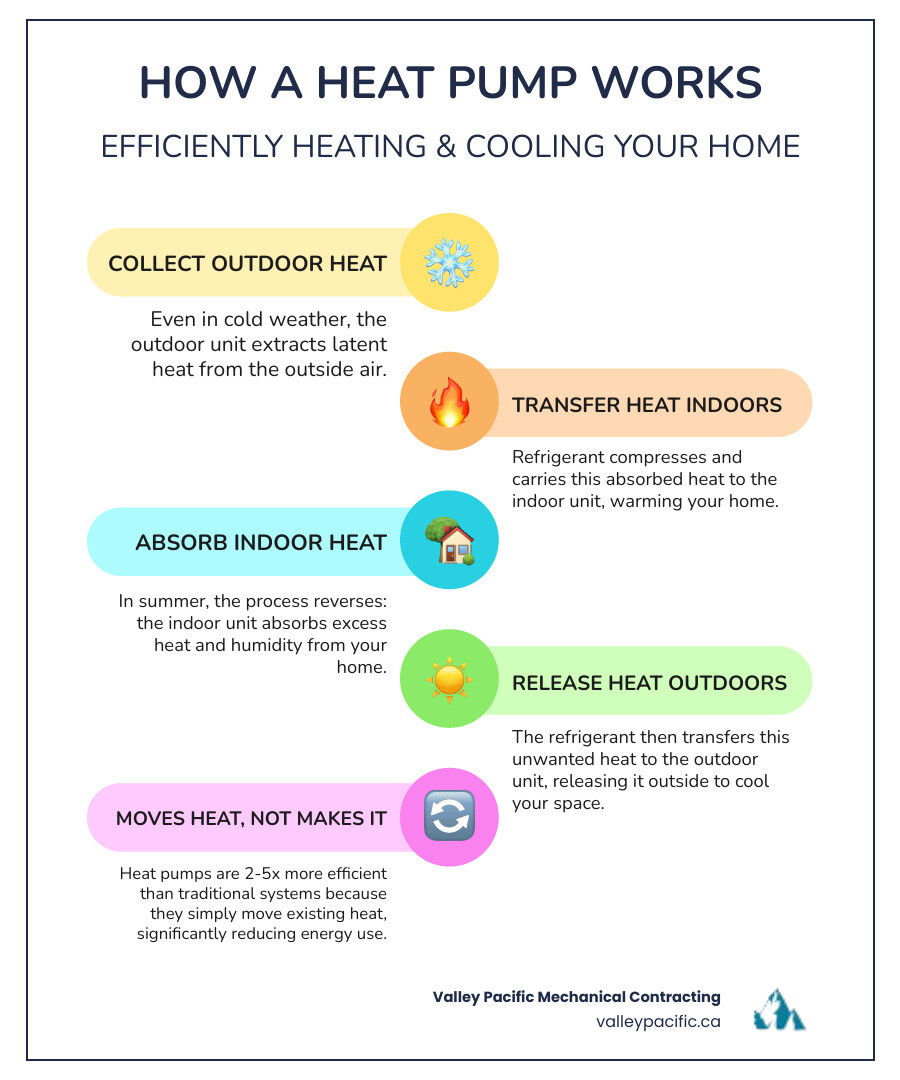 HOW A HEAT PUMP WORKS

EFFICIENTLY HEATING & COOLING YOUR HOME

COLLECT OUTDOOR HEAT

Even in cold weather, the outdoor unit extracts latent heat from the outside air.

TRANSFER HEAT INDOORS

Refrigerant compresses and carries this absorbed heat to the indoor unit, warming your home.

ABSORB INDOOR HEAT

In summer, the process reverses: the indoor unit absorbs excess heat and humidity from your home.

RELEASE HEAT OUTDOORS

The refrigerant then transfers this unwanted heat to the outdoor unit, releasing it outside to cool your space.

MOVES HEAT, NOT MAKES IT

Heat pumps are 2-5x more efficient than traditional systems because they simply move existing heat, significantly reducing energy use.

Valley Pacific Mechanical Contracting
valleypacific.ca