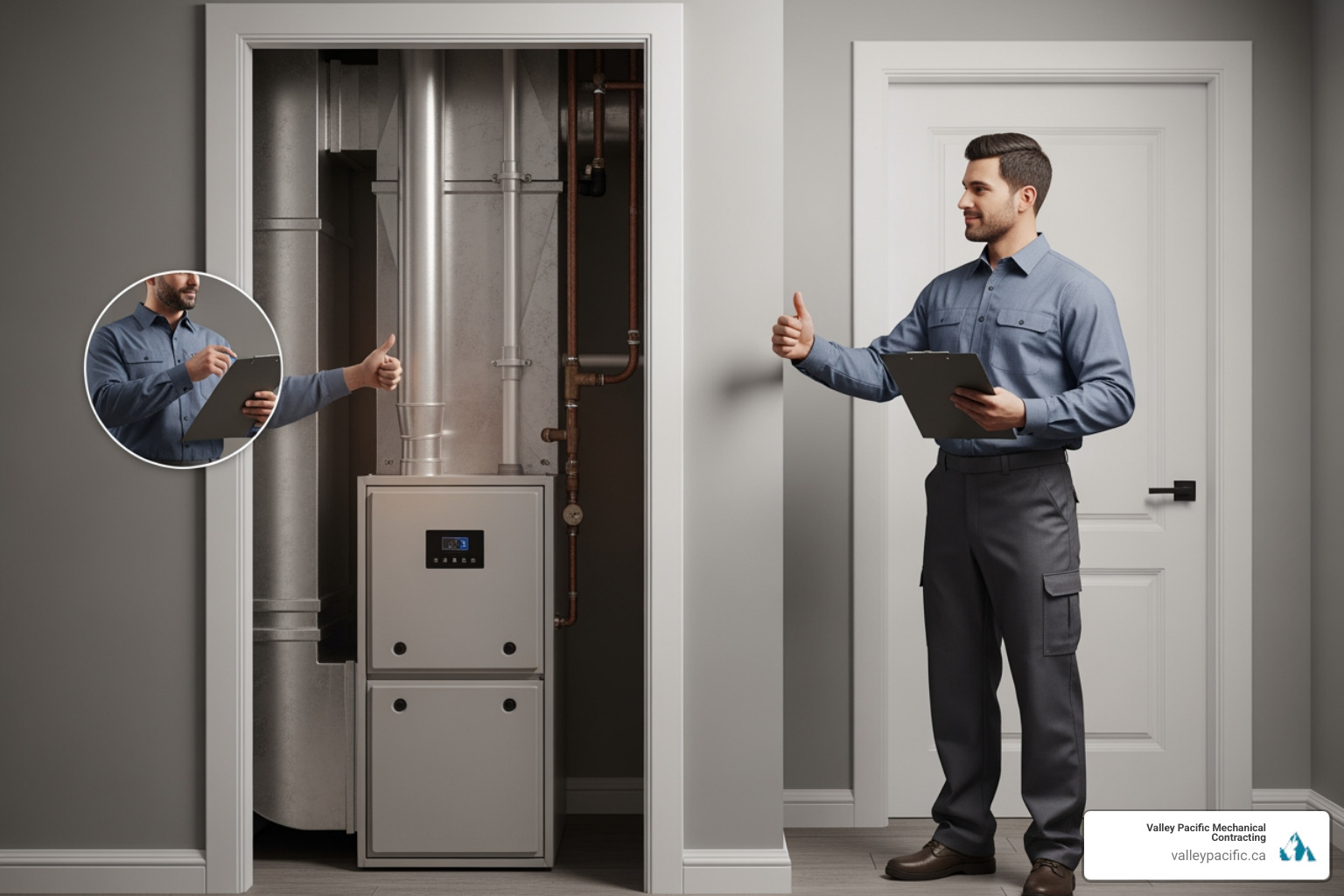 Valley Pacific Mechanical Contracting
valleypacific.ca