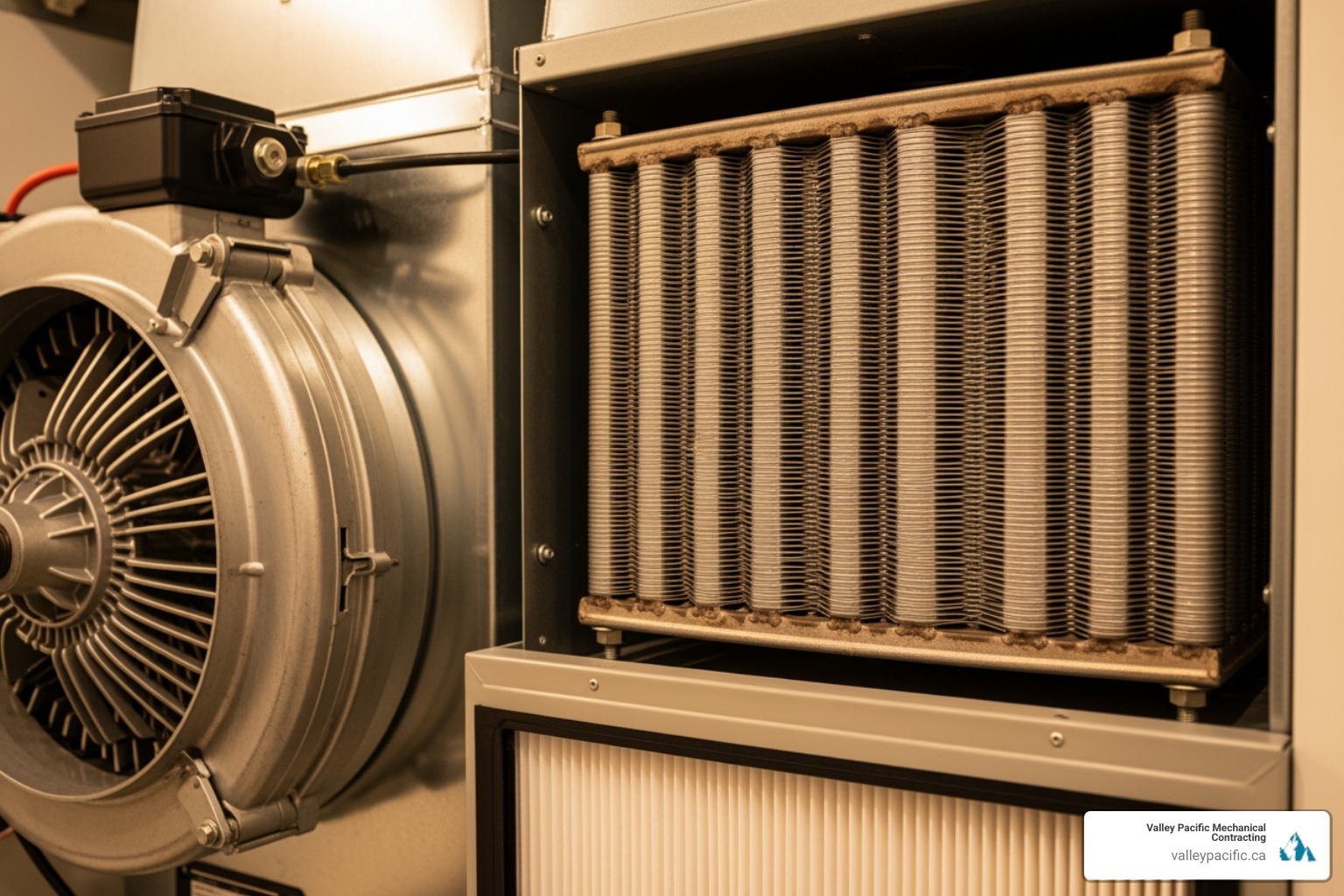 Valley Pacific Mechanical Contracting
valleypacific.ca