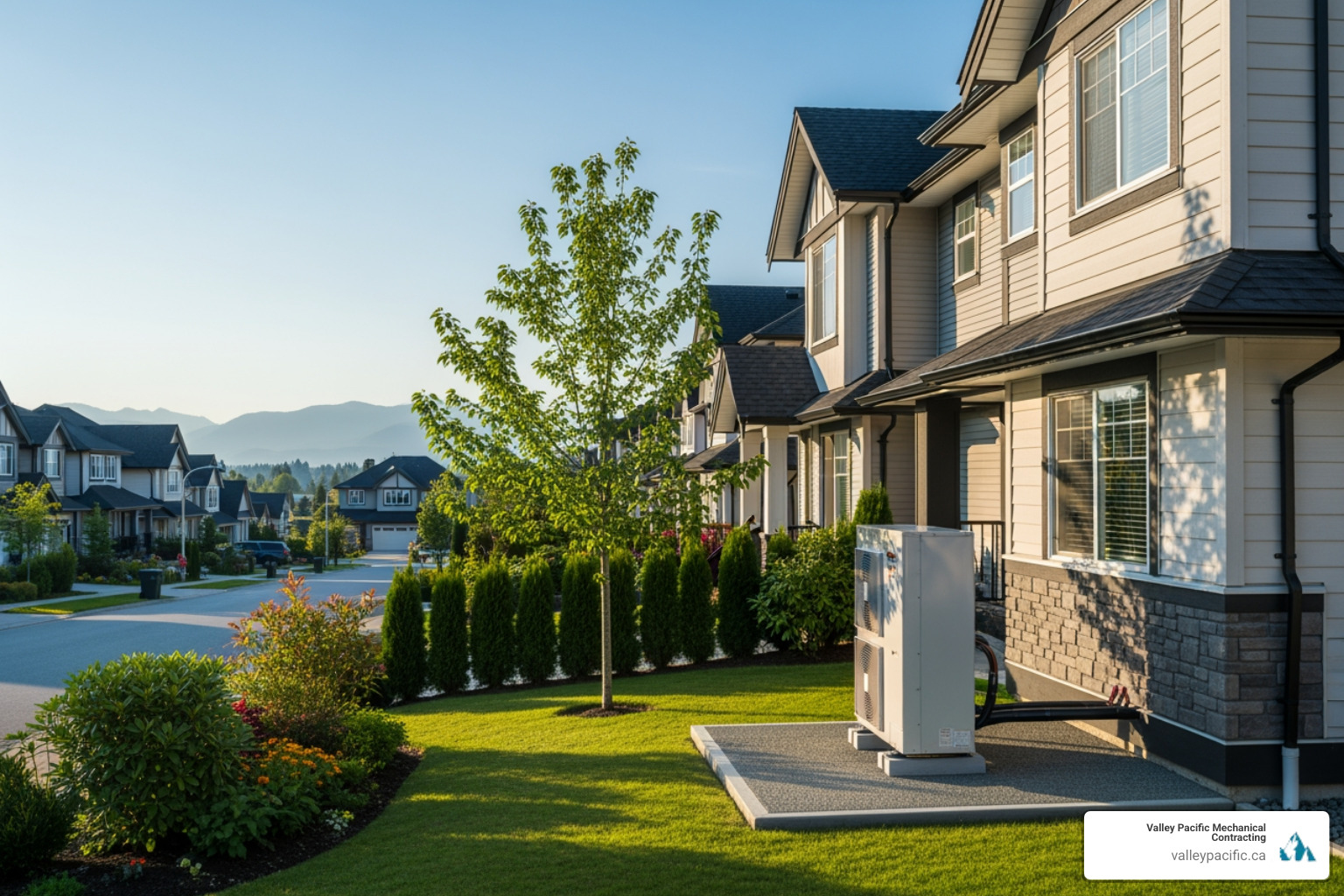 Valley Pacific Mechanical Contracting
valleypacific.ca