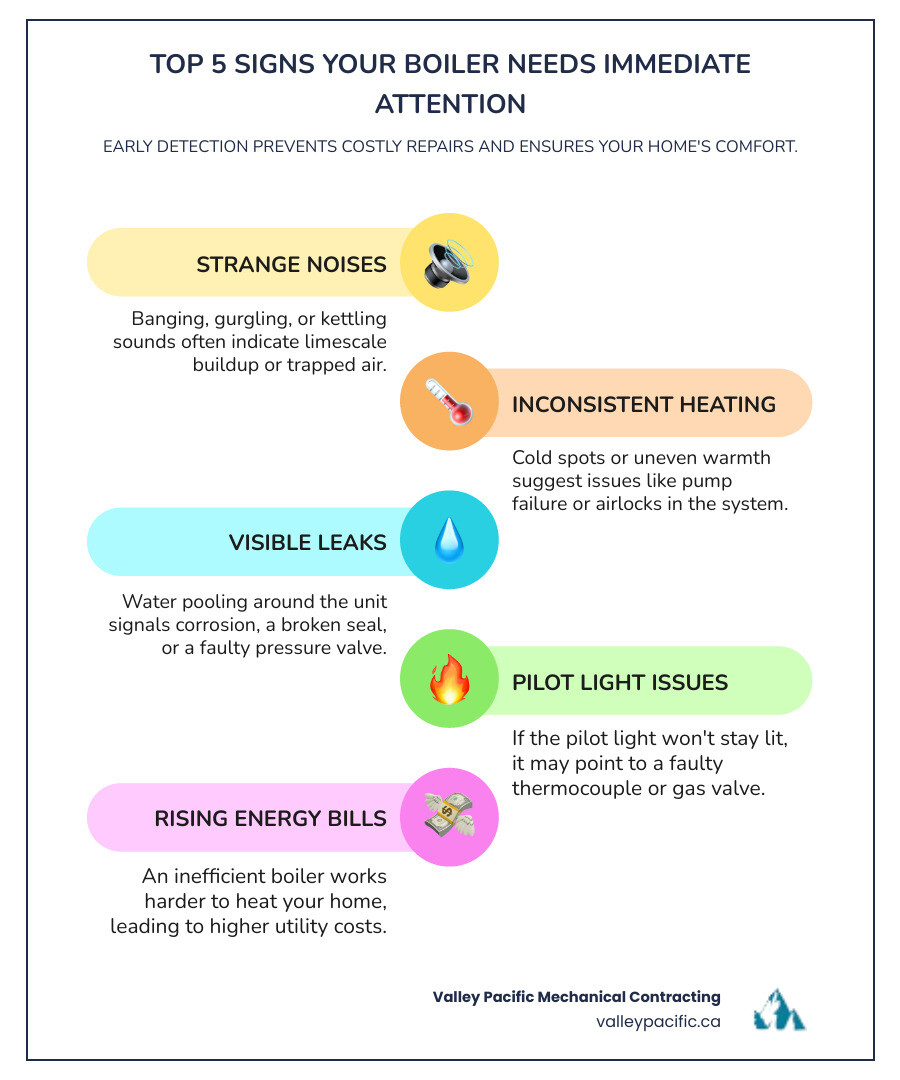 TOP 5 SIGNS YOUR BOILER NEEDS IMMEDIATE ATTENTION

EARLY DETECTION PREVENTS COSTLY REPAIRS AND ENSURES YOUR HOME'S COMFORT.

STRANGE NOISES

Banging, gurgling, or kettling sounds often indicate limescale buildup or trapped air.

INCONSISTENT HEATING

Cold spots or uneven warmth suggest issues like pump failure or airlocks in the system.

VISIBLE LEAKS

Water pooling around the unit signals corrosion, a broken seal, or a faulty pressure valve.

PILOT LIGHT ISSUES

If the pilot light won't stay lit, it may point to a faulty thermocouple or gas valve.

RISING ENERGY BILLS

An inefficient boiler works harder to heat your home, leading to higher utility costs.

Valley Pacific Mechanical Contracting
valleypacific.ca