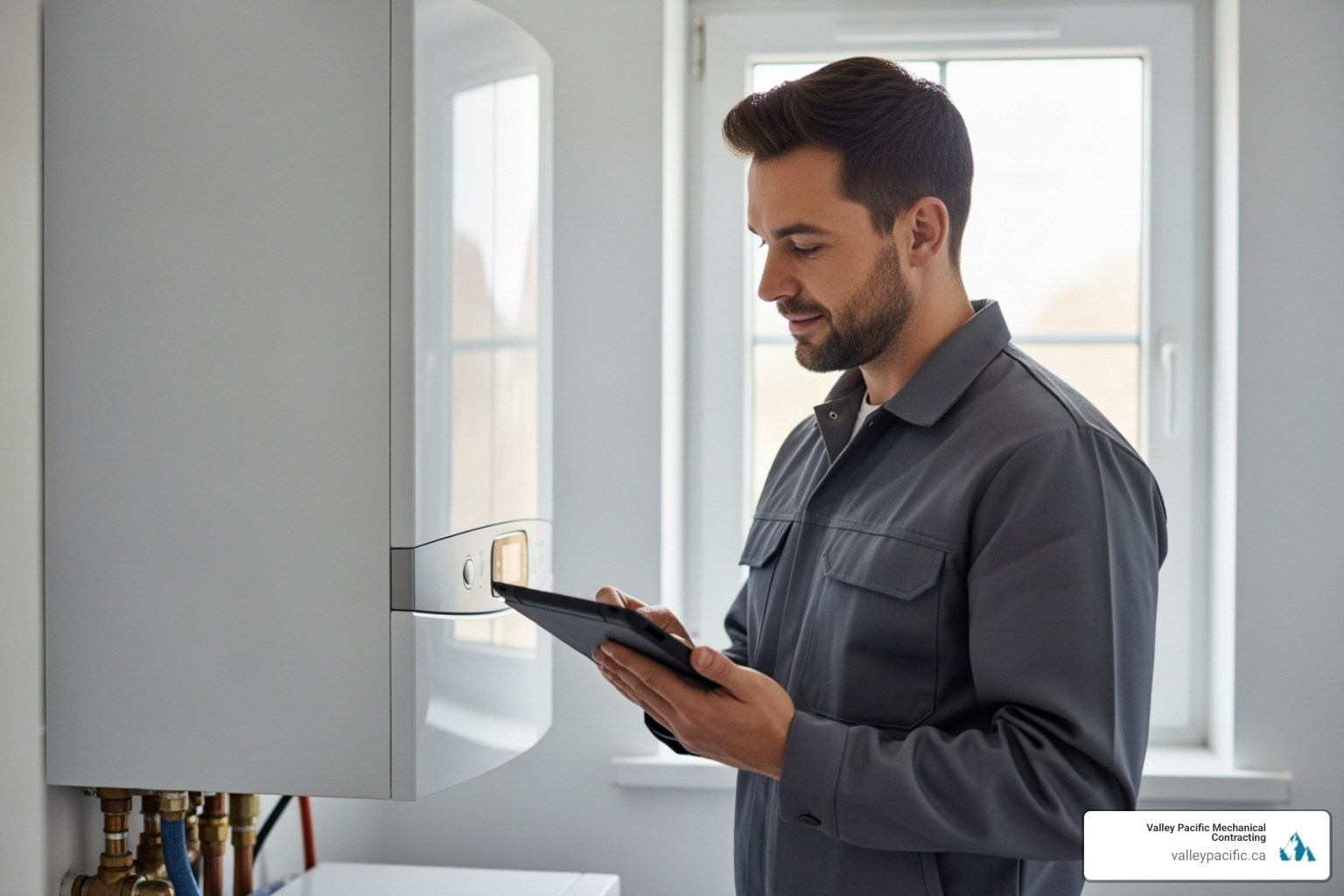 Valley Pacific Mechanical Contracting
valleypacific.ca