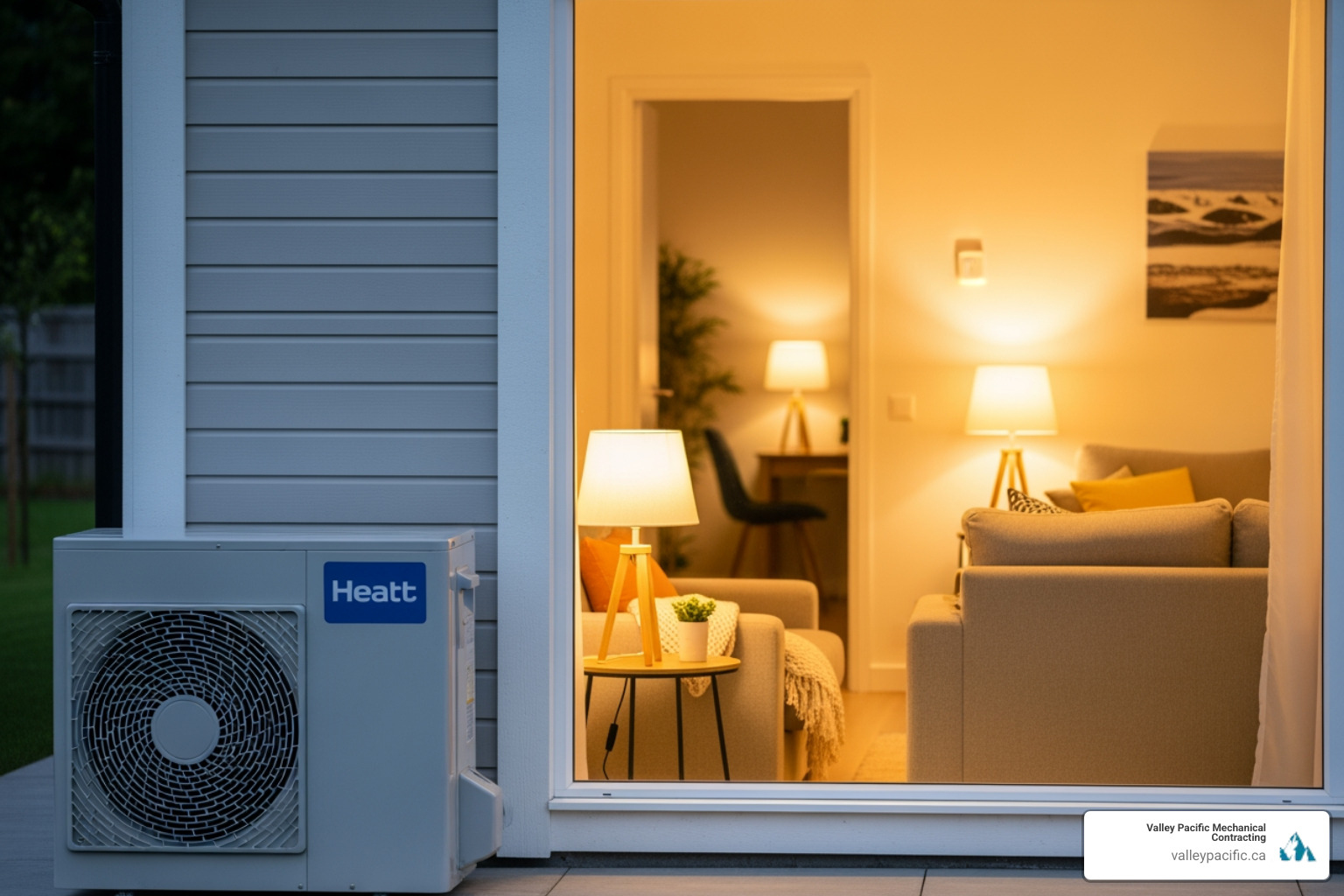 Heatt

Valley Pacific Mechanical Contracting
valleypacific.ca