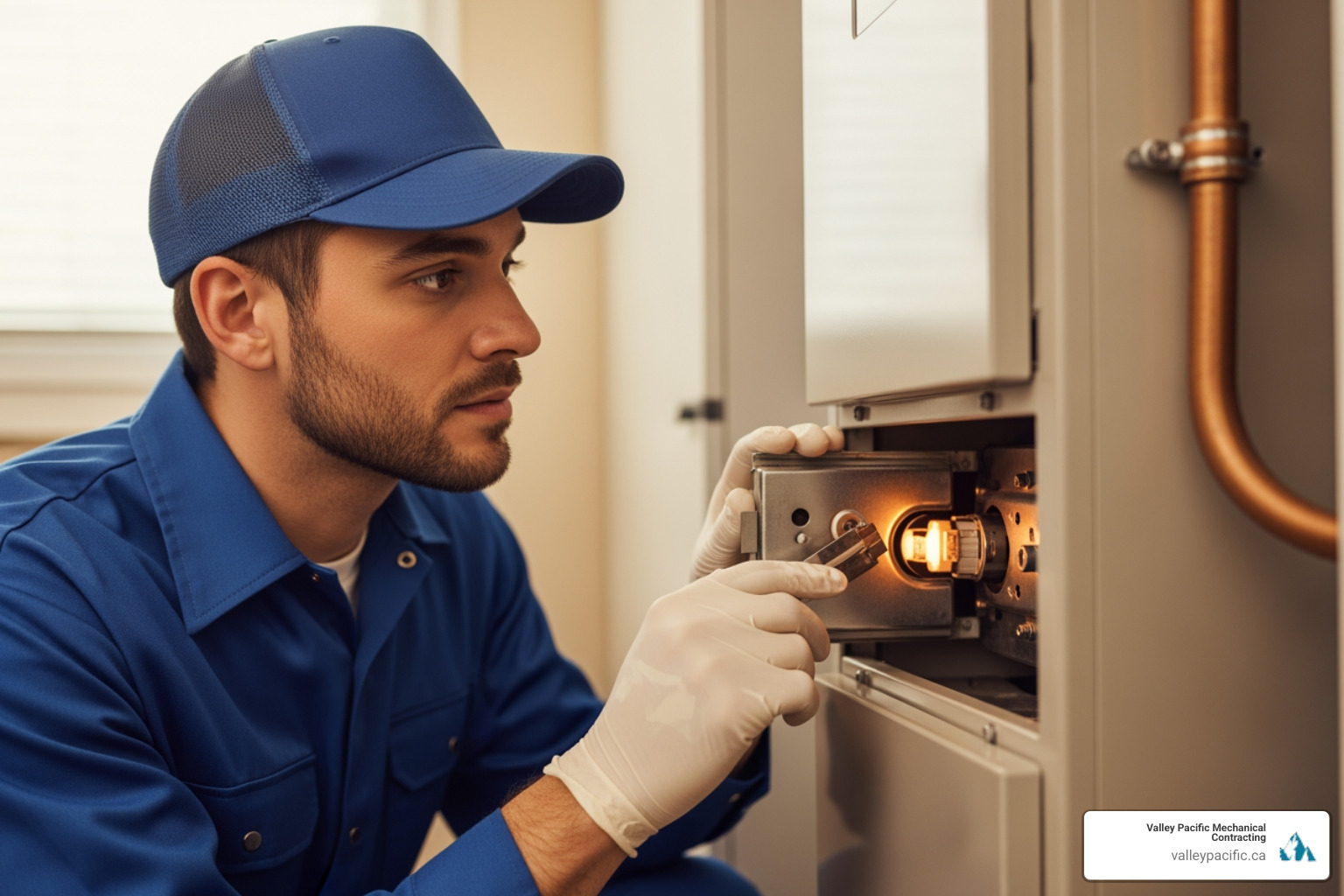 Valley Pacific Mechanical Contracting
valleypacific.ca