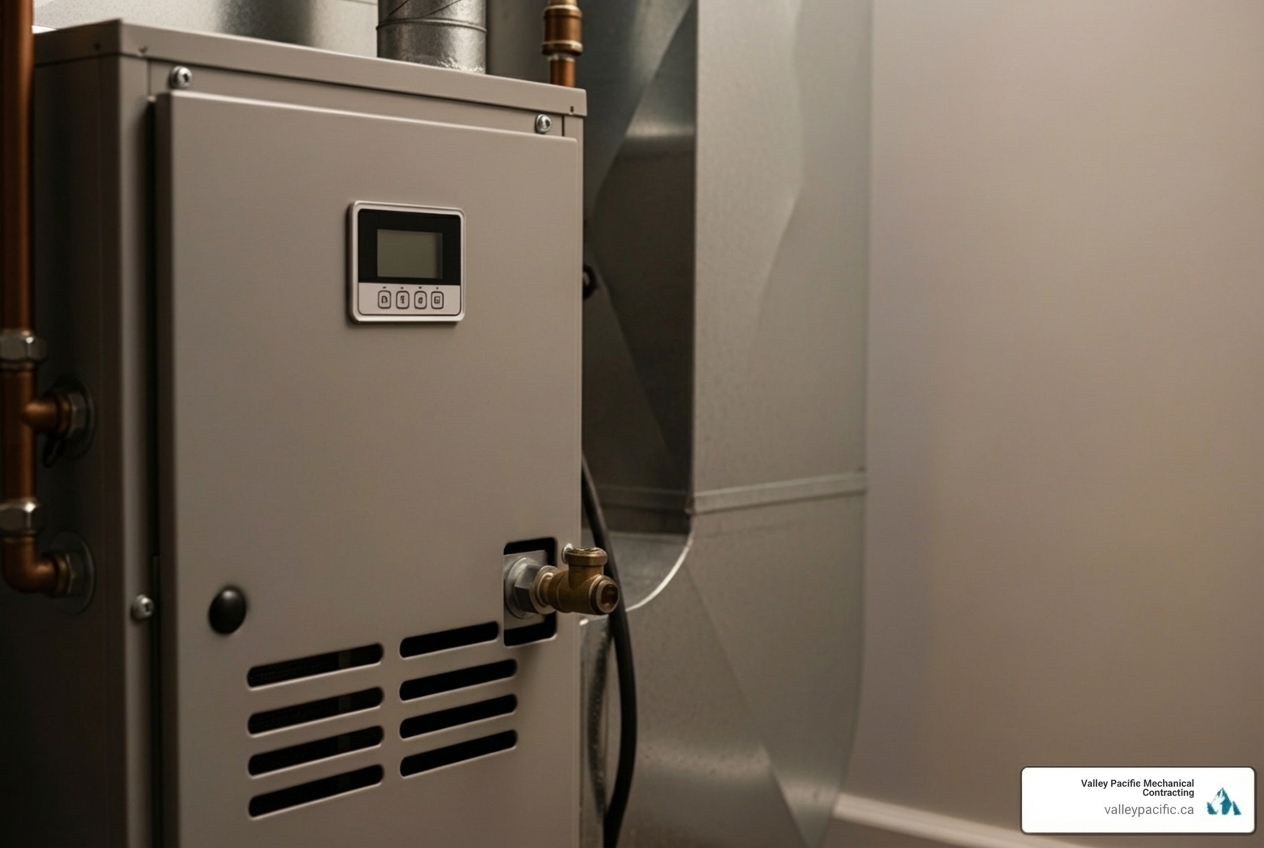 Valley Pacific Mechanical Contracting
valleypacific.ca