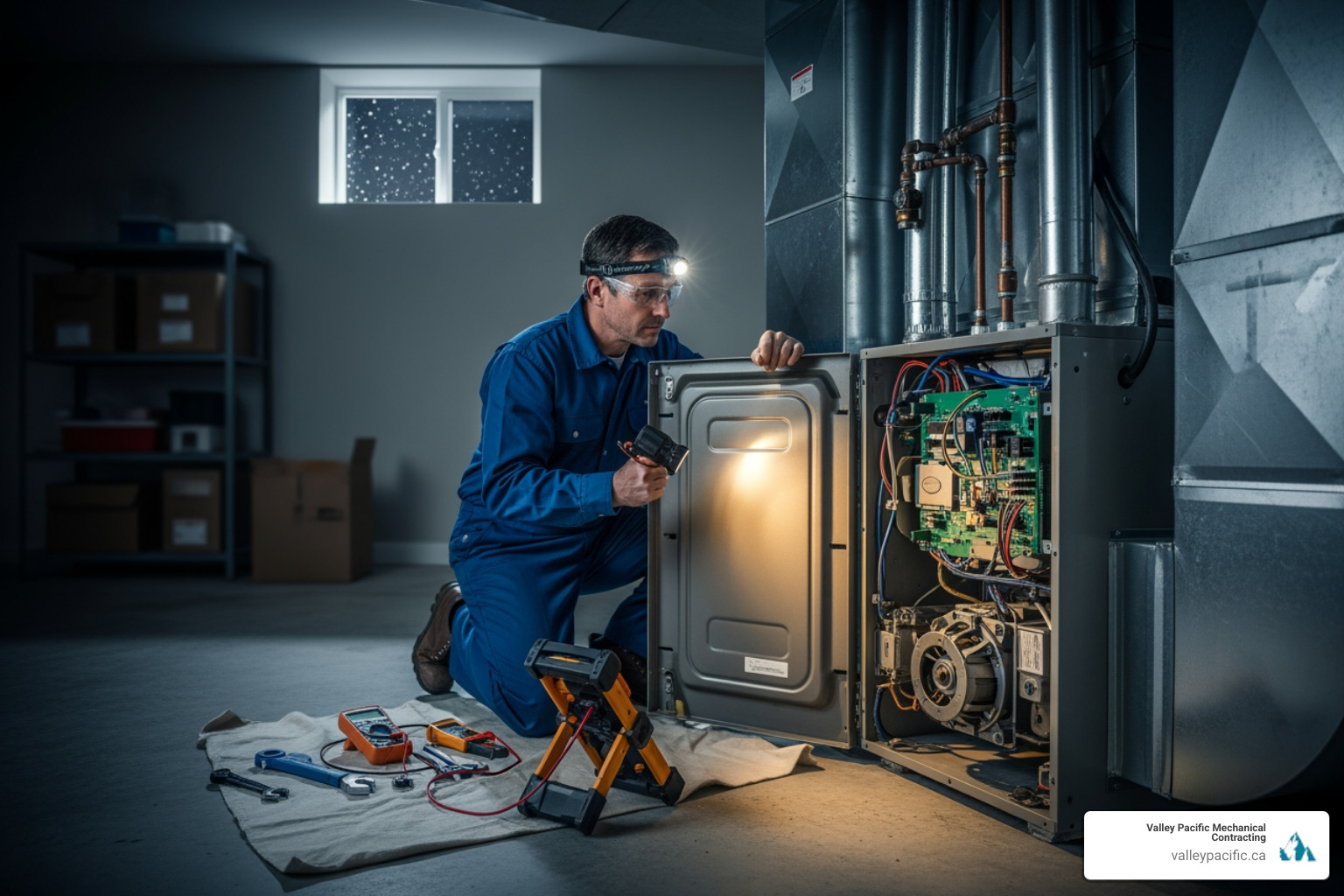 Valley Pacific Mechanical Contracting
valleypacific.ca