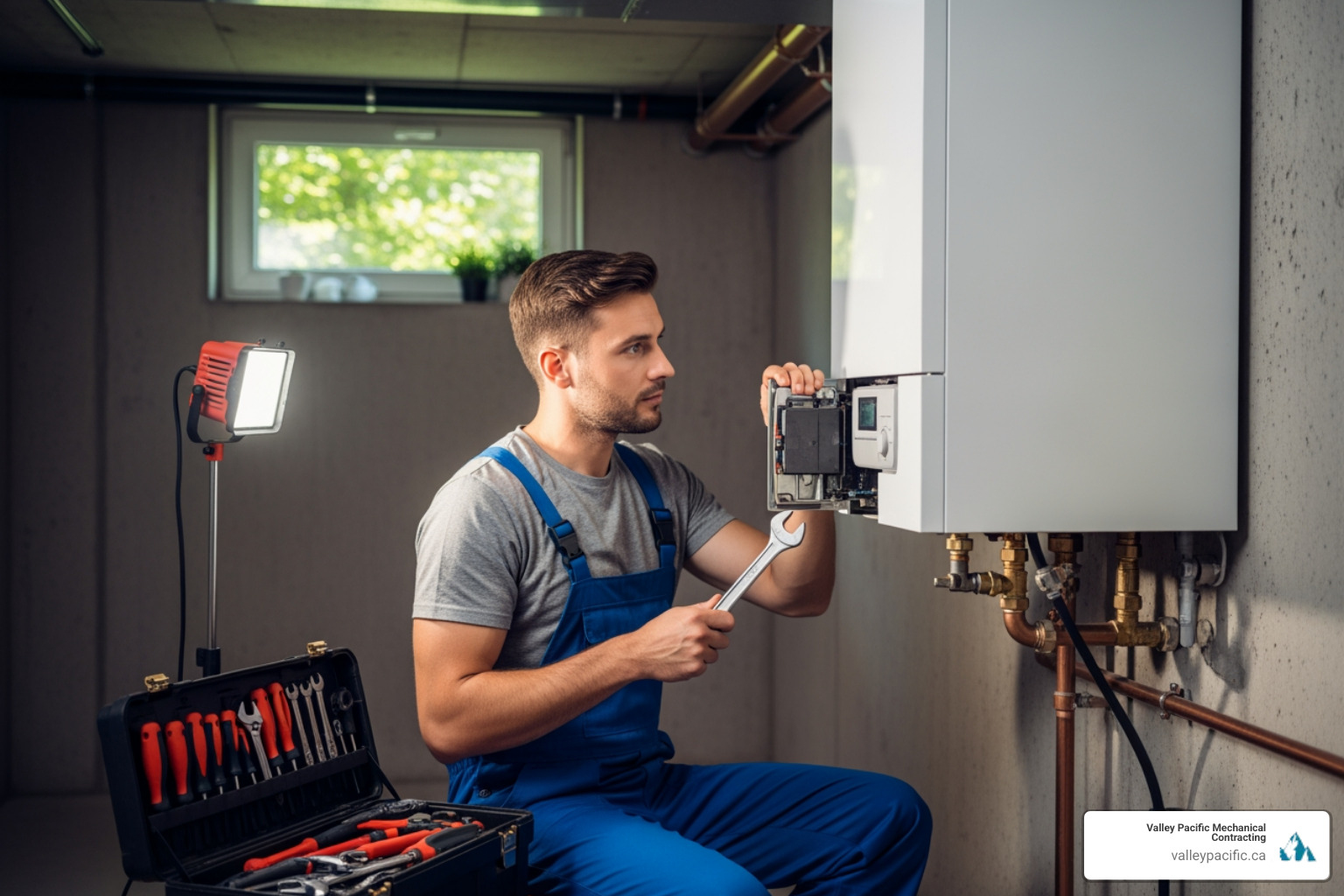 Valley Pacific Mechanical Contracting
valleypacific.ca