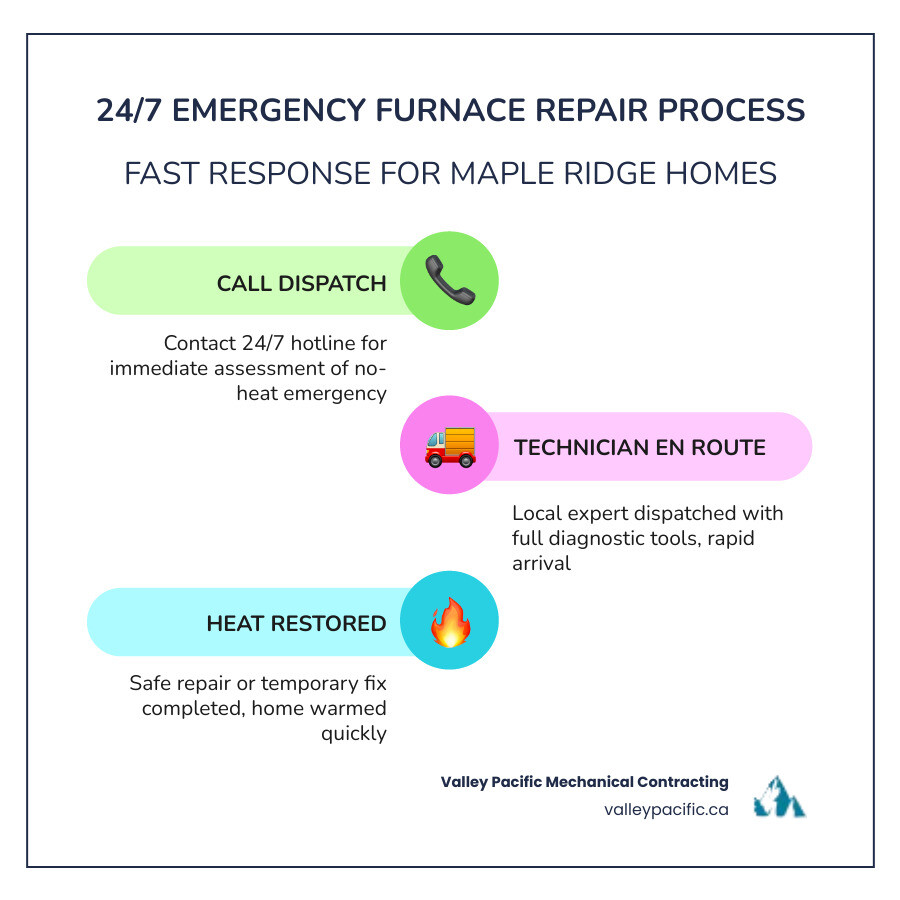 24/7 EMERGENCY FURNACE REPAIR PROCESS

FAST RESPONSE FOR MAPLE RIDGE HOMES

CALL DISPATCH

Contact 24/7 hotline for immediate assessment of no-heat emergency

TECHNICIAN EN ROUTE

Local expert dispatched with full diagnostic tools, rapid arrival

HEAT RESTORED

Safe repair or temporary fix completed, home warmed quickly

Valley Pacific Mechanical Contracting
valleypacific.ca