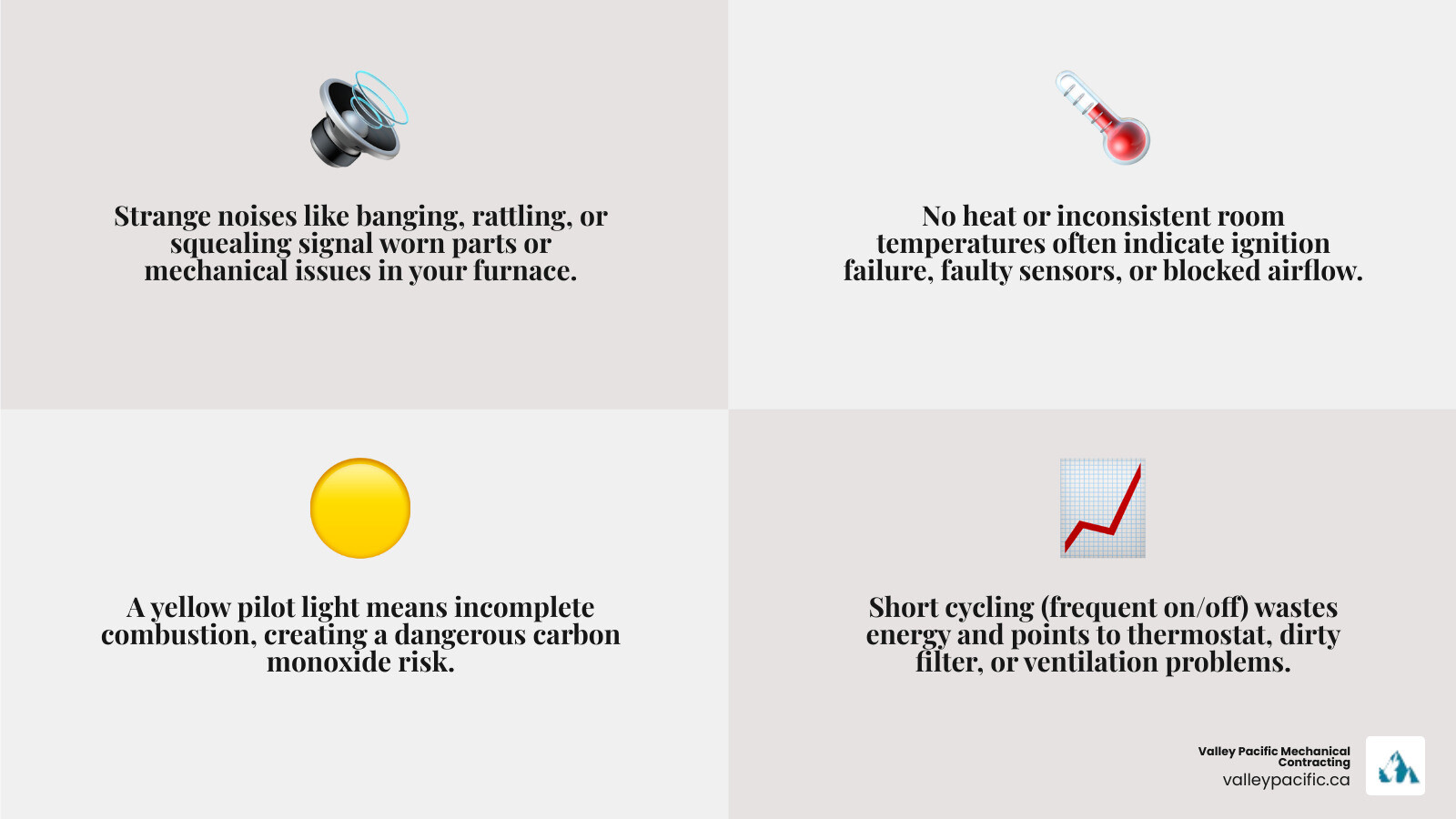 Strange noises like banging, rattling, or squealing signal worn parts or mechanical issues in your furnace.

No heat or inconsistent room temperatures often indicate ignition failure, faulty sensors, or blocked airflow.

A yellow pilot light means incomplete combustion, creating a dangerous carbon monoxide risk.

Short cycling (frequent on/off) wastes energy and points to thermostat, dirty filter, or ventilation problems.

Valley Pacific Mechanical Contracting
valleypacific.ca